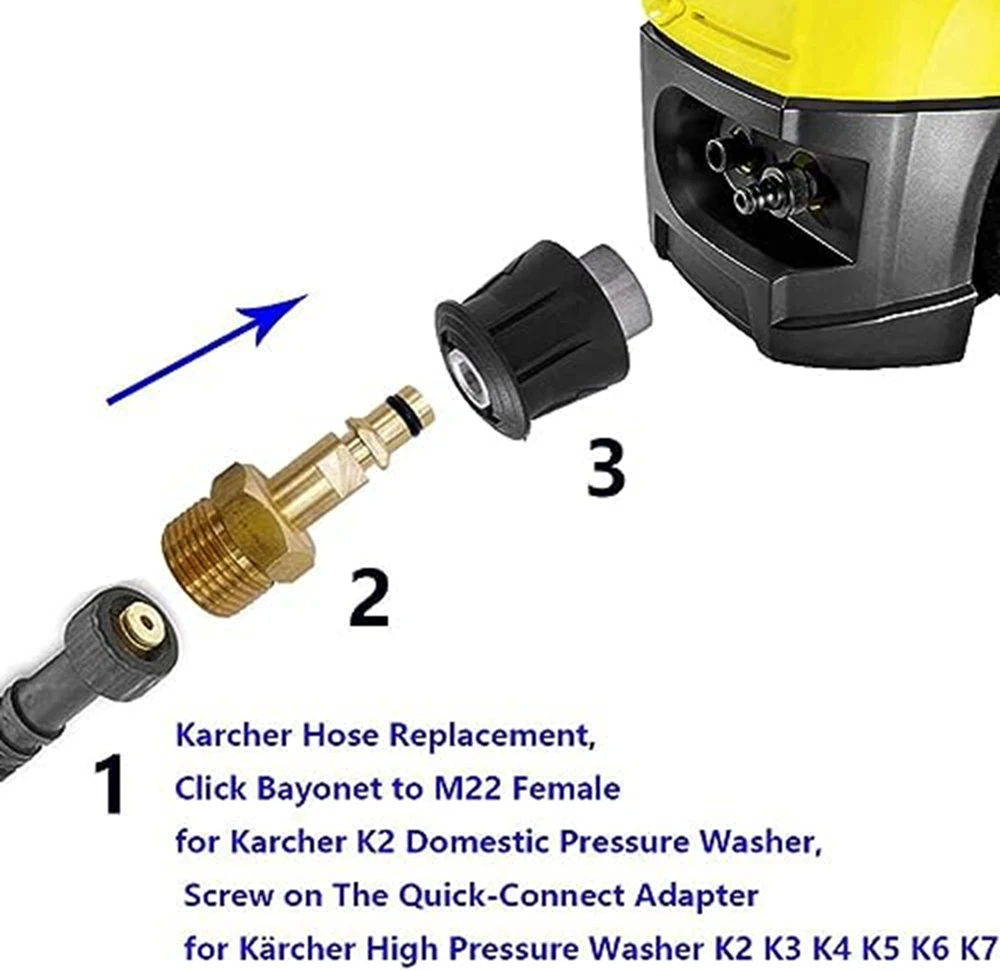 3

2

1

Karcher Hose Replacement,
Click Bayonet to M22 Female
for Karcher K2 Domestic Pressure Washer,
Screw on The Quick-Connect Adapter
for Kärcher High Pressure Washer K2 K3 K4 K5 K6 K7