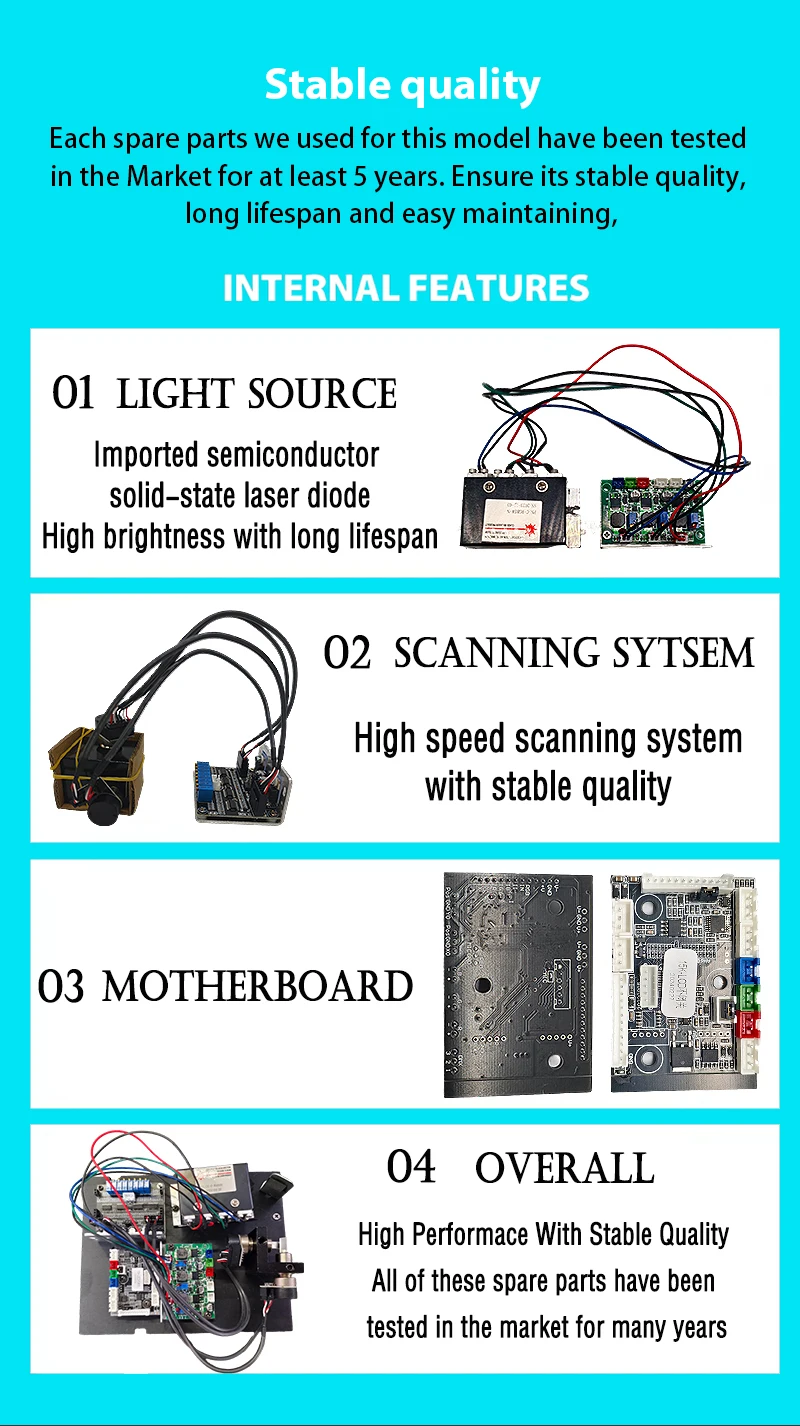 Stable quality

Each spare parts we used for this model have been tested in the Market for at least 5 years. Ensure its stable quality, long lifespan and easy maintaining,

INTERNAL FEATURES

01 LIGHT SOURCE

Imported semiconductor solid-state laser diode High brightness with long lifespan

02 SCANNING SYTSEM

High speed scanning system with stable quality

03 MOTHERBOARD

04 OVERALL

High Performace With Stable Quality All of these spare parts have been tested in the market for many years