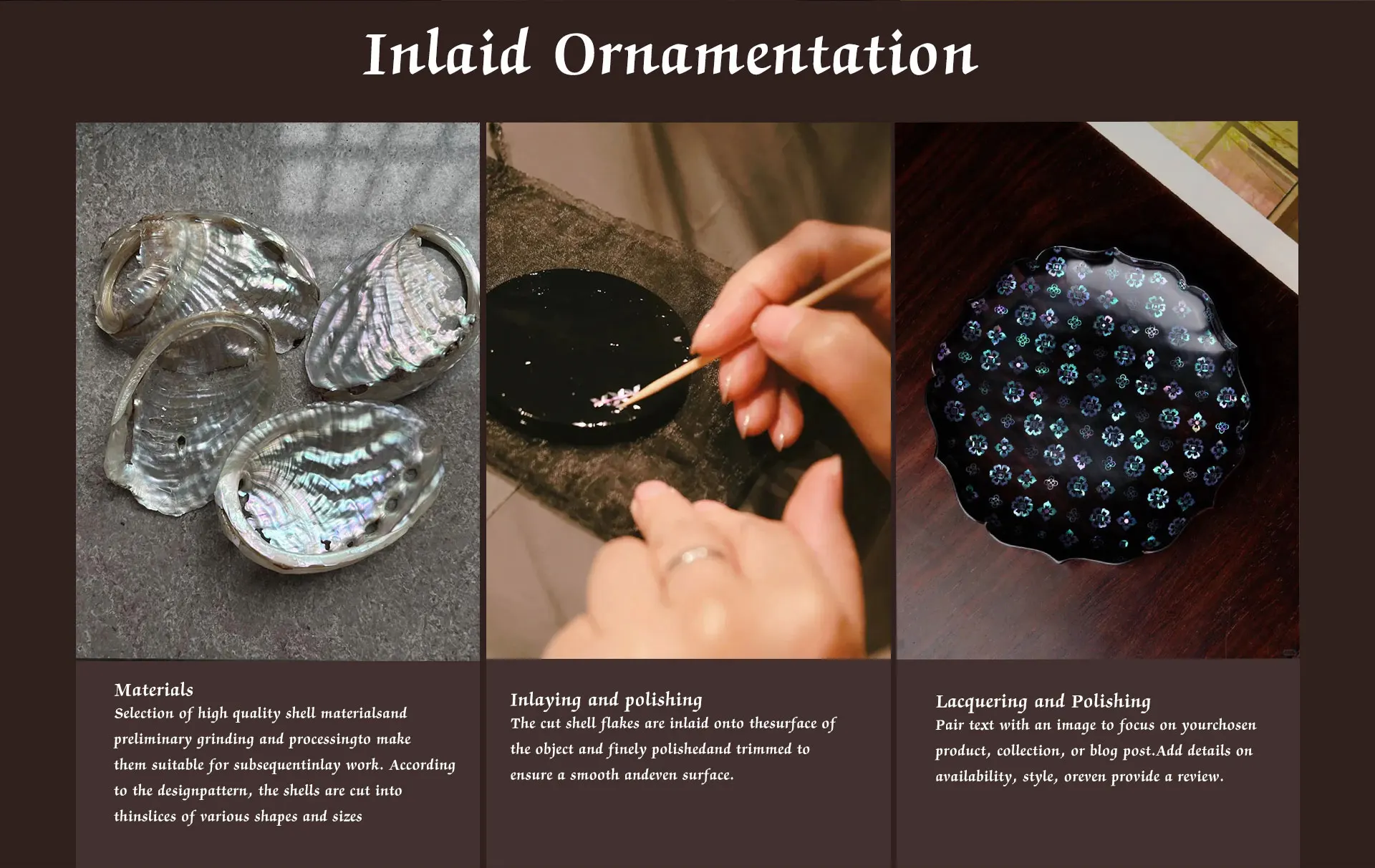 Inlaid Ornamentation

Materials
Selection of high quality shell materialsand preliminary grinding and processingto make them suitable for subsequentinlay work. According to the designpattern, the shells are cut into thinslices of various shapes and sizes

Inlaying and polishing
The cut shell flakes are inlaid onto thesurface of the object and finely polishedand trimmed to ensure a smooth andeven surface.

Lacquering and Polishing
Pair text with an image to focus on yourchosen product, collection, or blog post.Add details on availability, style, oreven provide a review.