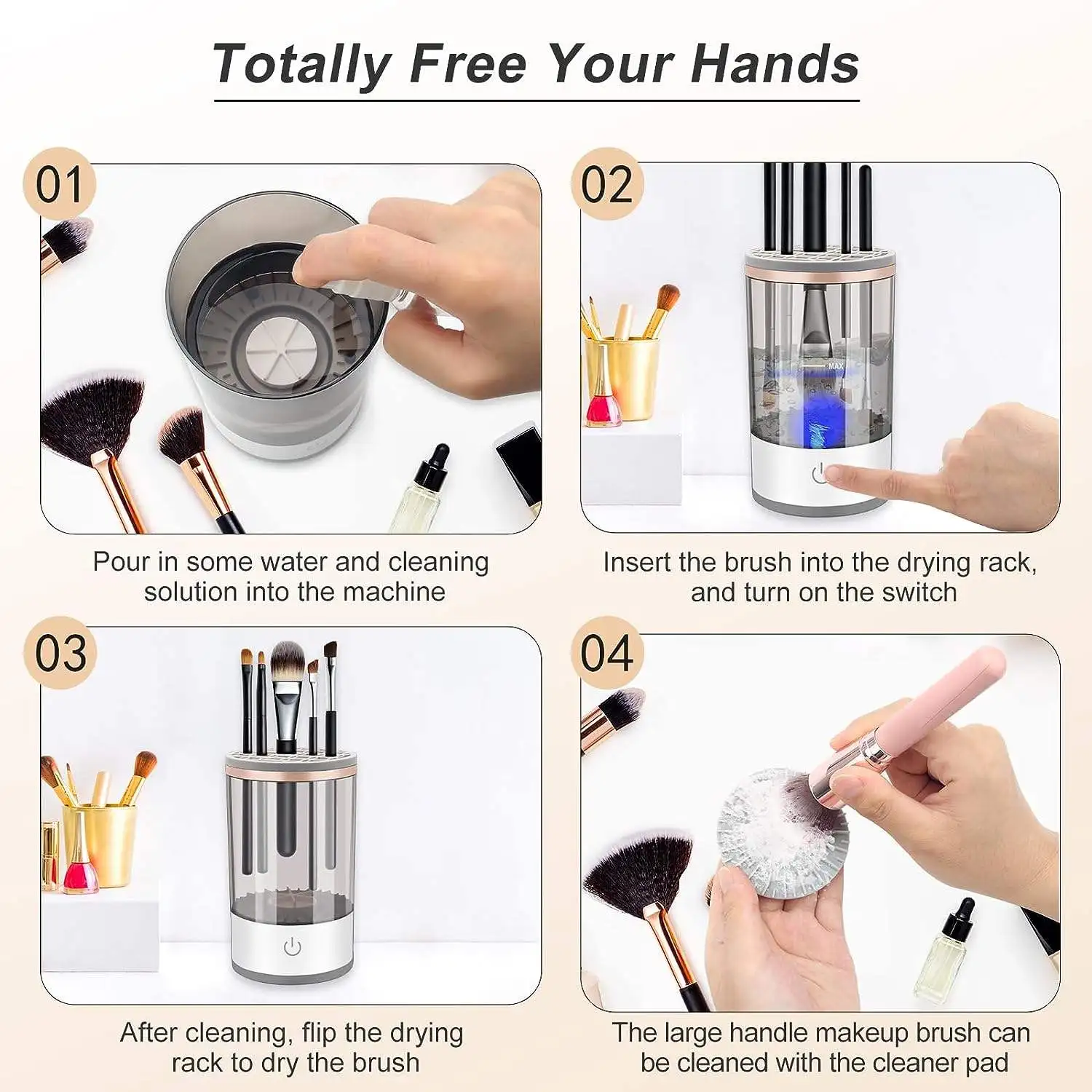 Totally Free Your Hands

01

Pour in some water and cleaning solution into the machine

02

MAX

Insert the brush into the drying rack, and turn on the switch

03

After cleaning, flip the drying rack to dry the brush

04

The large handle makeup brush can be cleaned with the cleaner pad