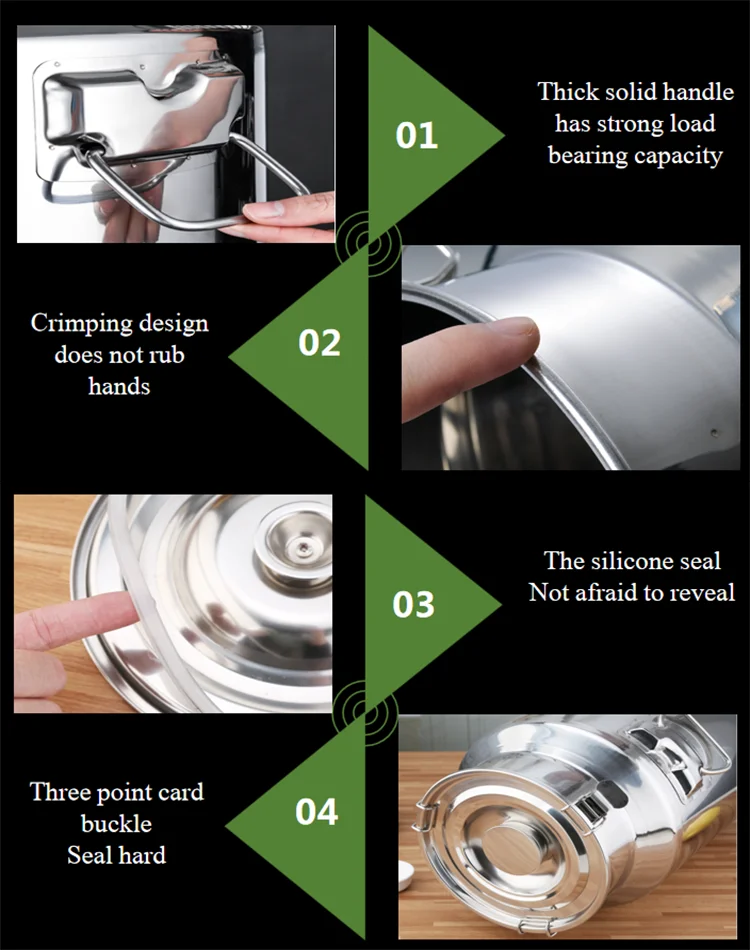 01

Thick solid handle has strong load bearing capacity

Crimping design does not rub hands

02

03

The silicone seal Not afraid to reveal

Three point card buckle Seal hard

04