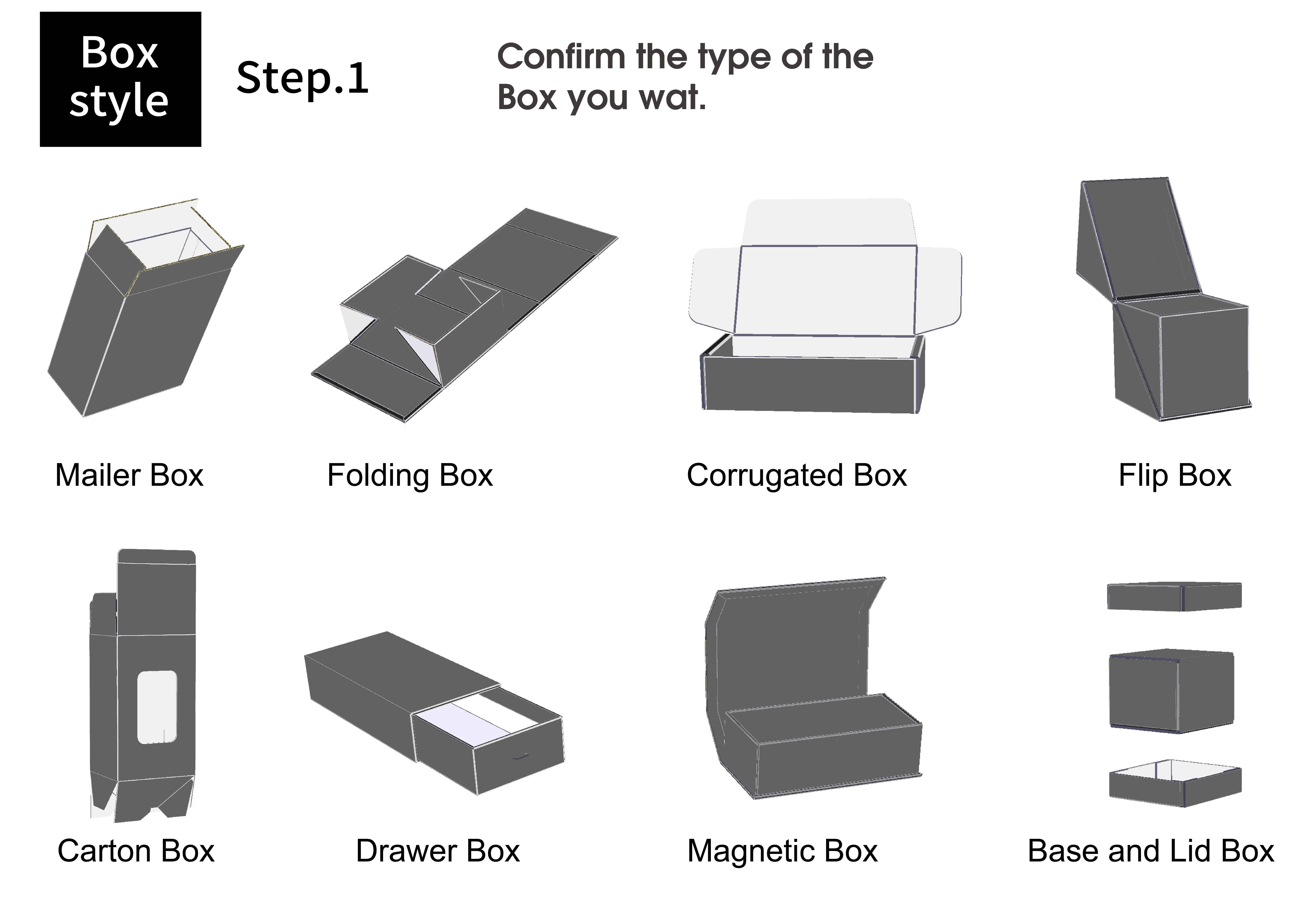 Box style

Step.1

Confirm the type of the Box you wat.

Mailer Box

Folding Box

Corrugated Box

Flip Box

Carton Box

Drawer Box

Magnetic Box

Base and Lid Box