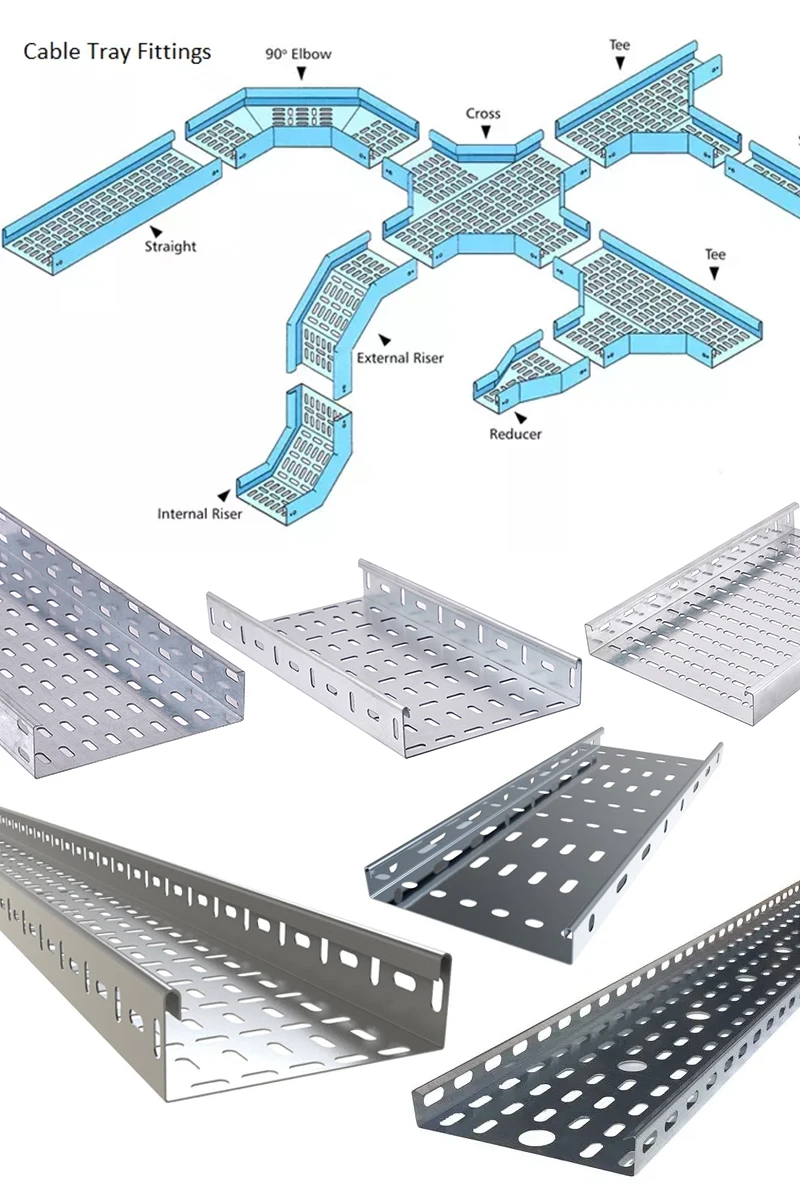 Cable Tray Fittings

90° Elbow

Tee

Cross

Straight

Tee

External Riser

Reducer

Internal Riser