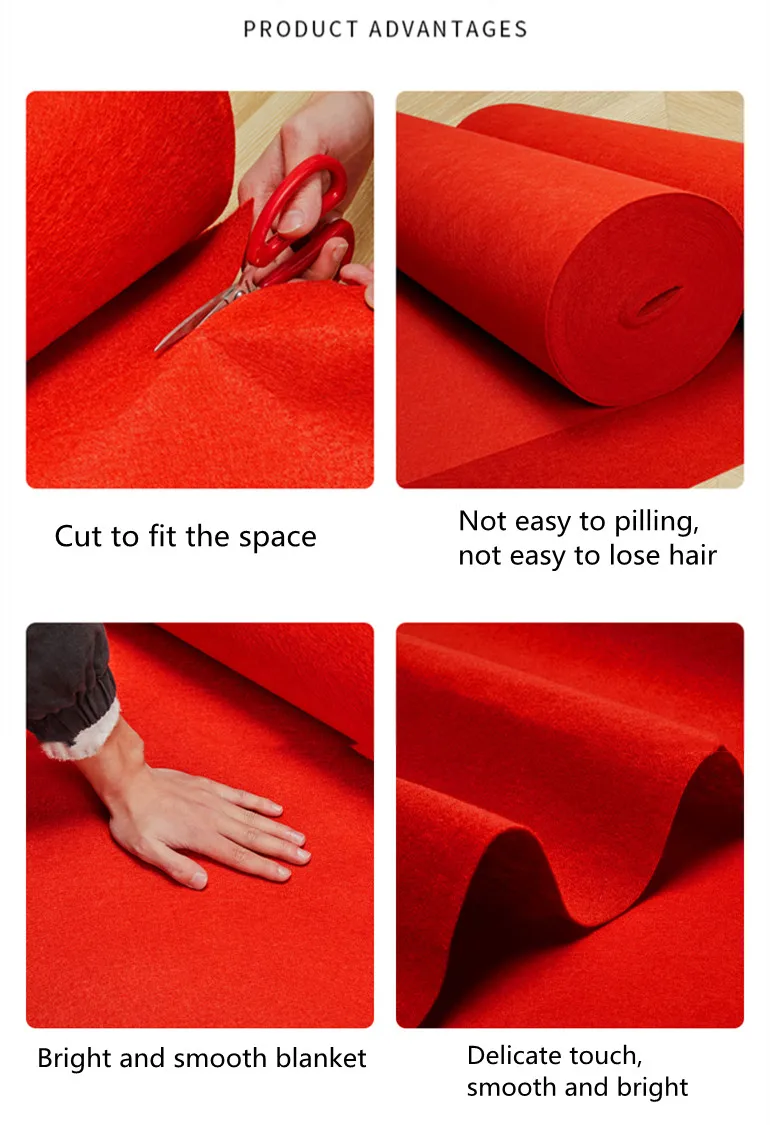 PRODUCT ADVANTAGES

Cut to fit the space

Not easy to pilling, not easy to lose hair

Bright and smooth blanket

Delicate touch, smooth and bright