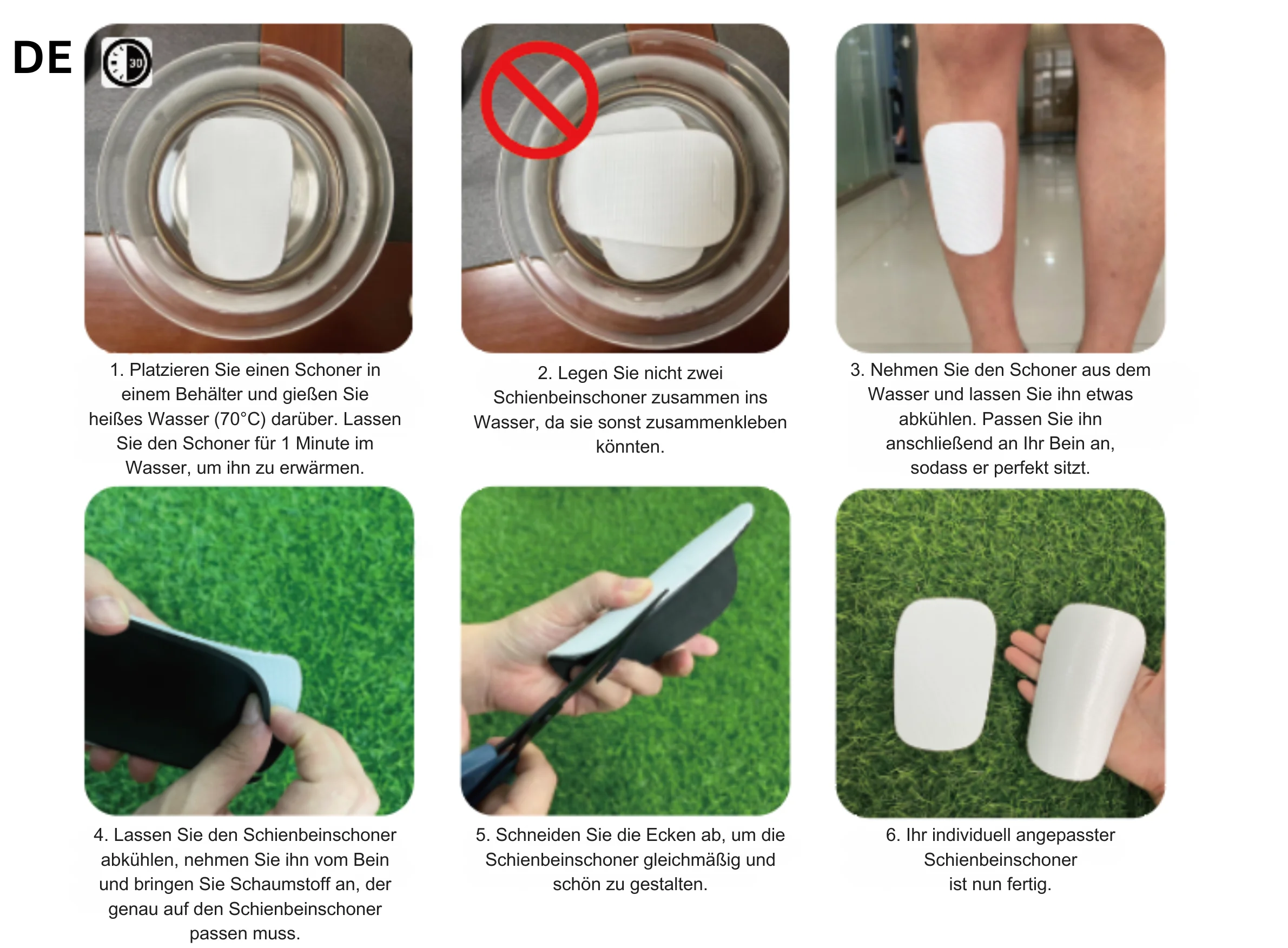 DE

30

1. Platzieren Sie einen Schoner in einem Behälter und gießen Sie heißes Wasser (70°C) darüber. Lassen Sie den Schoner für 1 Minute im Wasser, um ihn zu erwärmen.

2. Legen Sie nicht zwei Schienbeinschoner zusammen ins Wasser, da sie sonst zusammenkleben könnten.

3. Nehmen Sie den Schoner aus dem Wasser und lassen Sie ihn etwas abkühlen. Passen Sie ihn anschließend an Ihr Bein an, sodass er perfekt sitzt.

4. Lassen Sie den Schienbeinschoner abkühlen, nehmen Sie ihn vom Bein und bringen Sie Schaumstoff an, der genau auf den Schienbeinschoner passen muss.

5. Schneiden Sie die Ecken ab, um die Schienbeinschoner gleichmäßig und schön zu gestalten.

6. Ihr individuell angepasster Schienbeinschoner ist nun fertig.