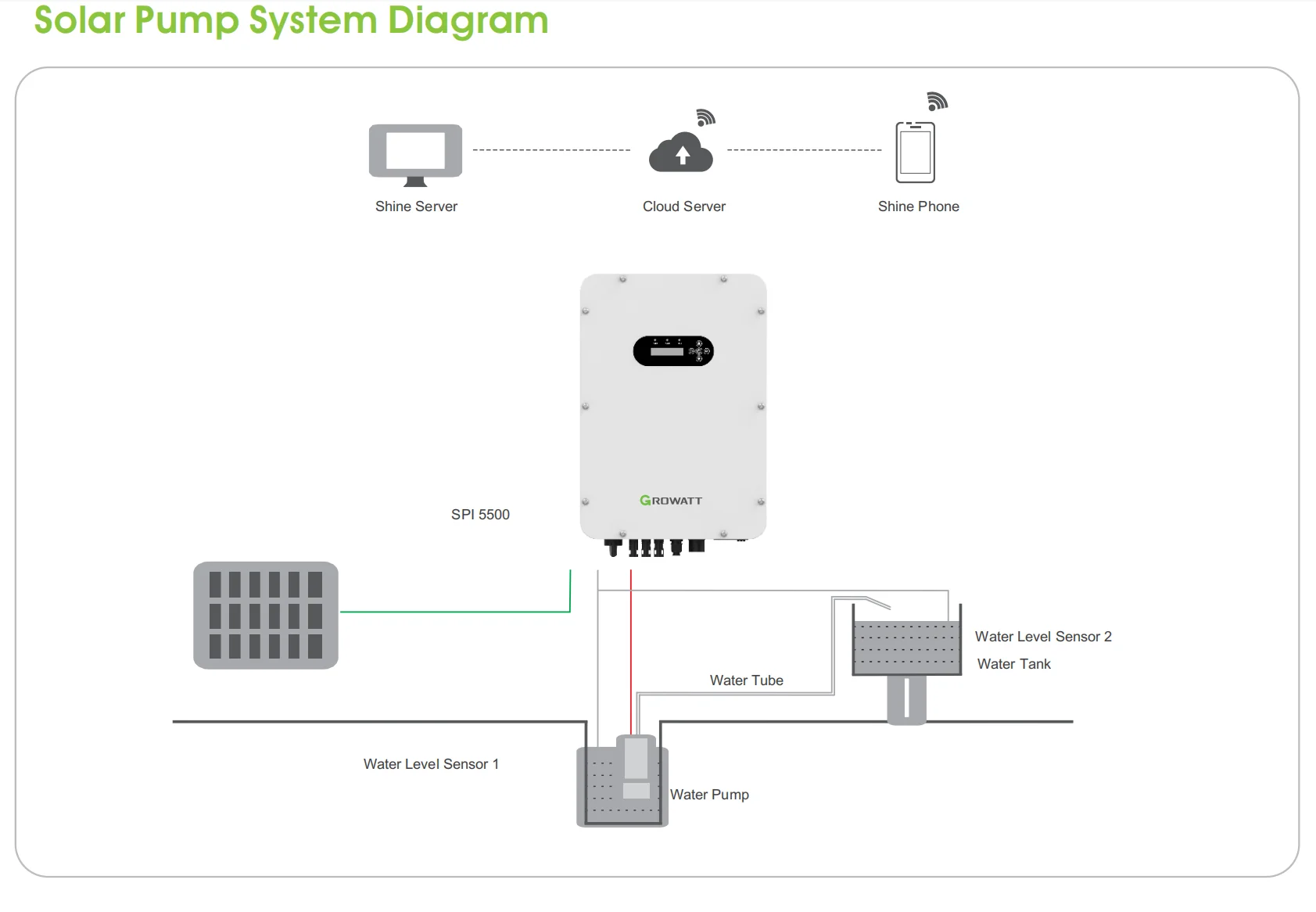 Solar Pump System Diagram

Shine Server

Cloud Server

Shine Phone

GROWATT

SPI 5500

Water Level Sensor 2

Water Tank

Water Tube

Water Level Sensor 1

Water Pump