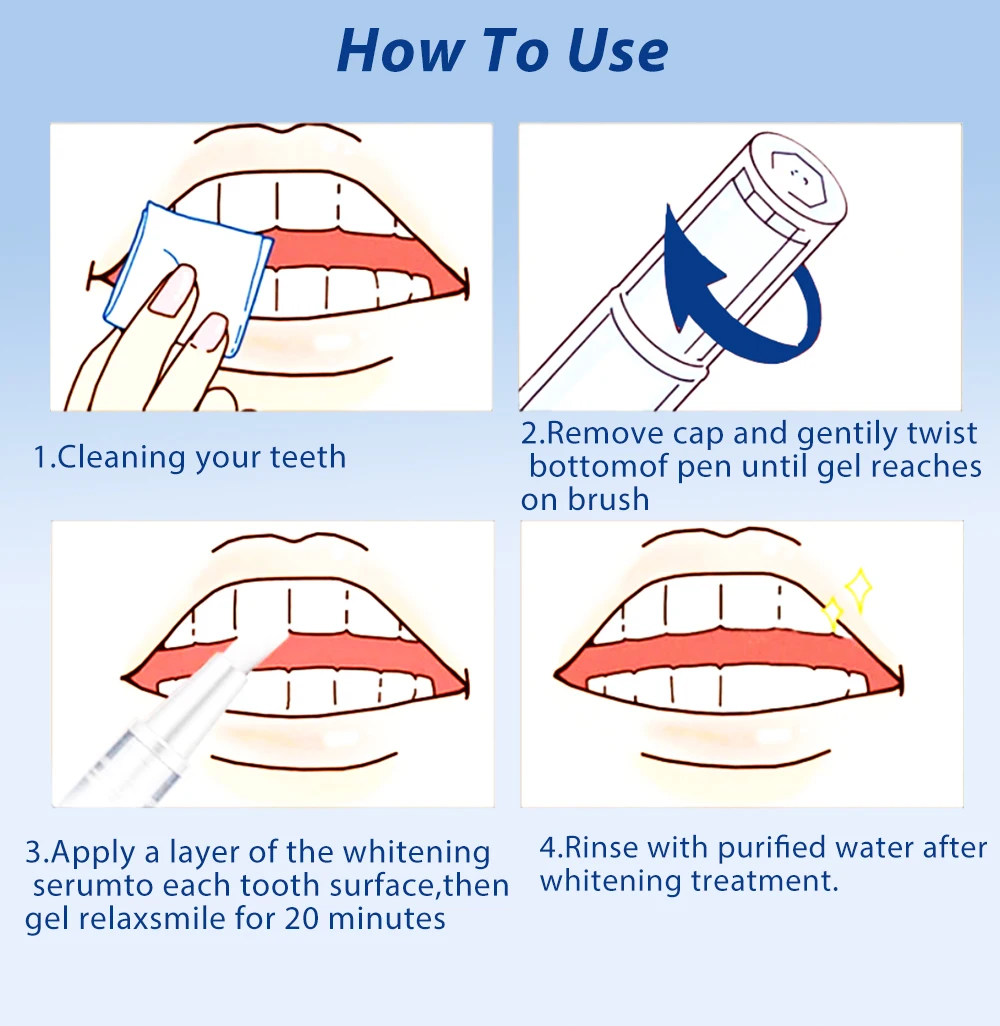 How To Use

1.Cleaning your teeth

2.Remove cap and gently twist bottomof pen until gel reaches on brush

3.Apply a layer of the whitening serumto each tooth surface,then gel relaxsmile for 20 minutes

4.Rinse with purified water after whitening treatment.