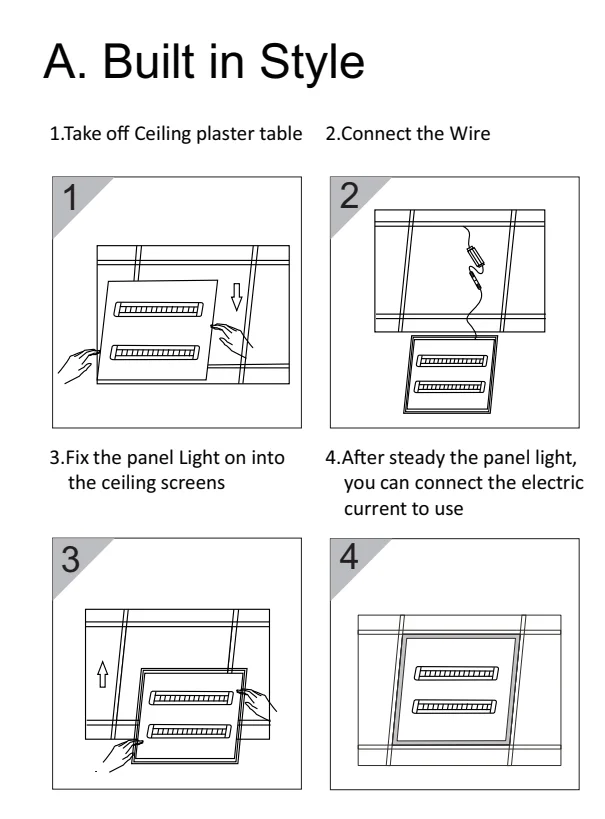 A. Built in Style

1.Take off Ceiling plaster table

2.Connect the Wire

1

2

3.Fix the panel Light on into the ceiling screens

4.After steady the panel light, you can connect the electric current to use

3

4