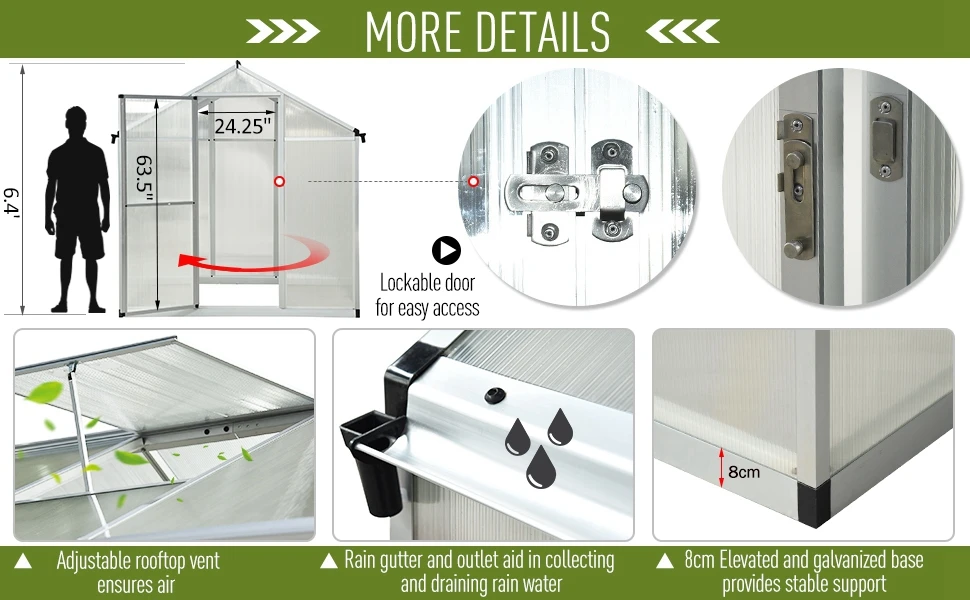 MORE DETAILS

6.4'

24.25"

63.5"

Lockable door for easy access

8cm

▲ Adjustable rooftop vent ensures air

▲ Rain gutter and outlet aid in collecting and draining rain water

▲ 8cm Elevated and galvanized base provides stable support