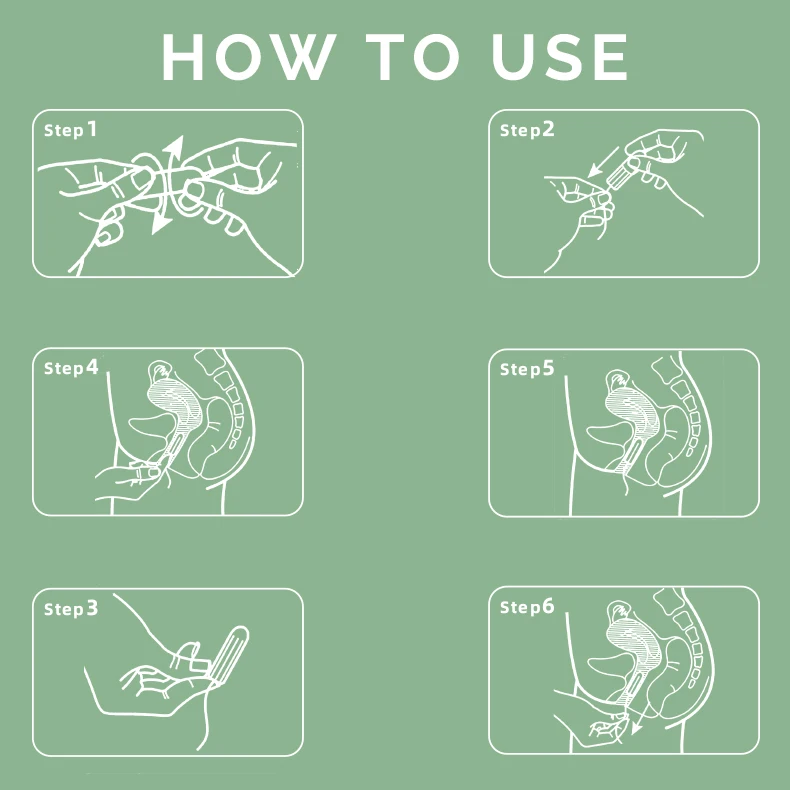 HOW TO USE

Step 1

Step 2

Step 4

Step 5

Step 3

Step 6