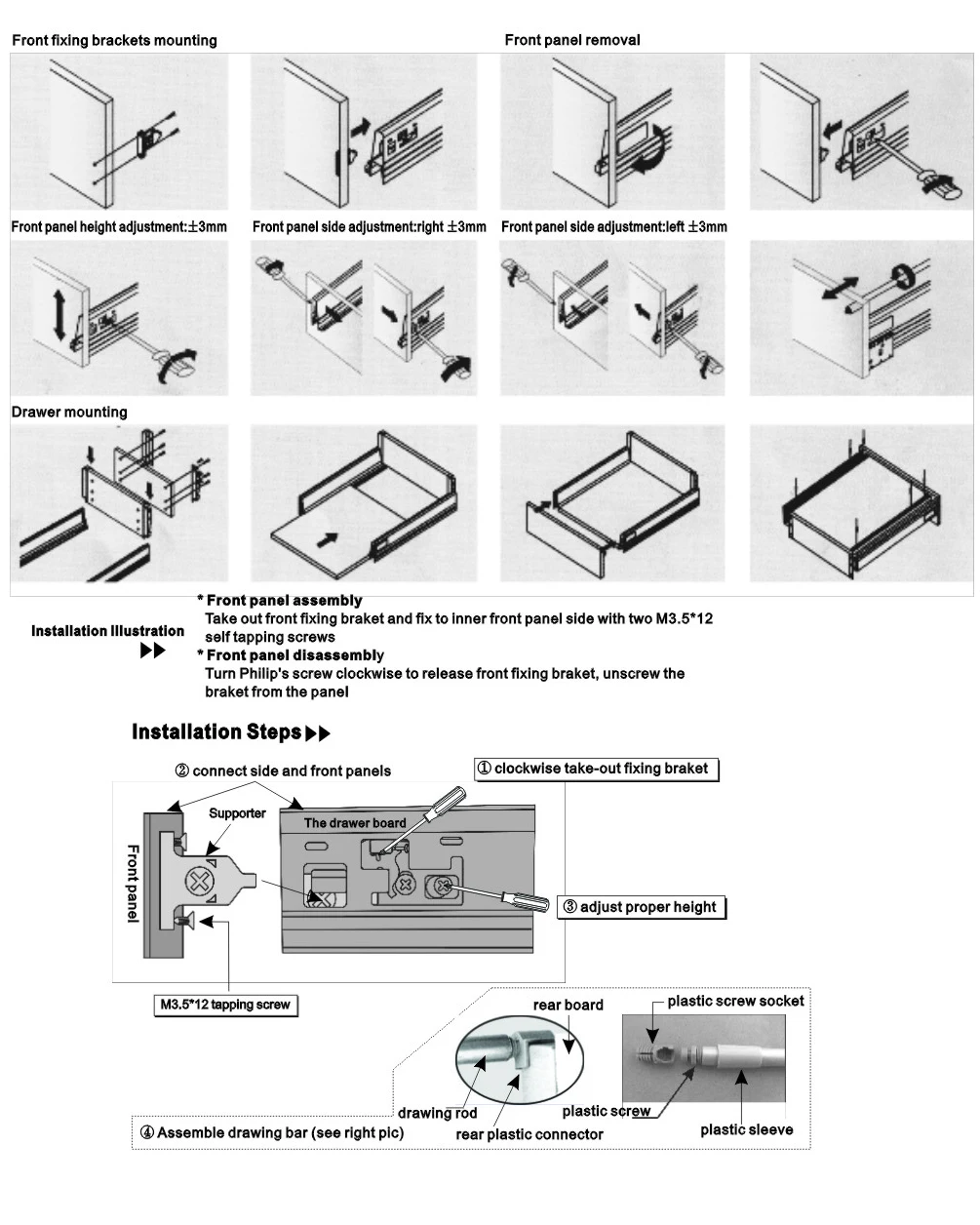 Front fixing brackets mounting

Front panel removal

Front panel height adjustment:±3mm

Front panel side adjustment:right ±3mm

Front panel side adjustment:left ±3mm

Drawer mounting

Installation Illustration ▶▶

* Front panel assembly
Take out front fixing braket and fix to inner front panel side with two M3.5*12 self tapping screws

* Front panel disassembly
Turn Philip's screw clockwise to release front fixing braket, unscrew the braket from the panel

Installation Steps ▶▶

② connect side and front panels

① clockwise take-out fixing braket

Supporter

The drawer board

Front panel

③ adjust proper height

M3.5*12 tapping screw

rear board

plastic screw socket

drawing rod

plastic screw

rear plastic connector

plastic sleeve

④ Assemble drawing bar (see right pic)