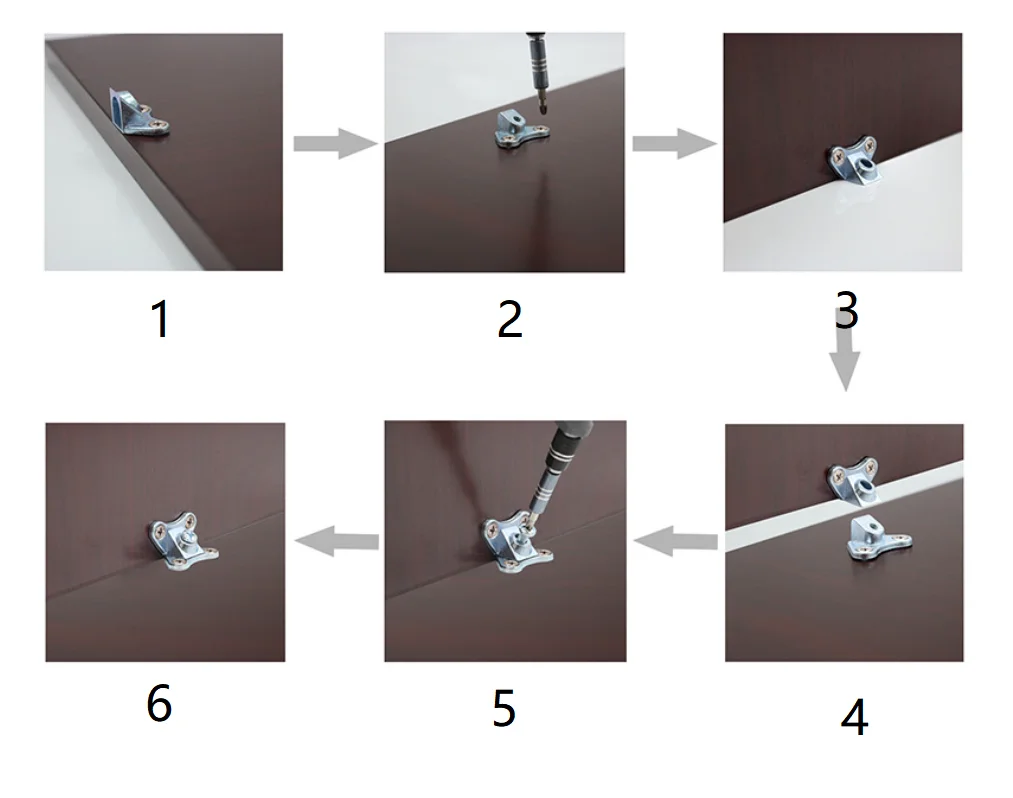 1

2

3

6

5

4