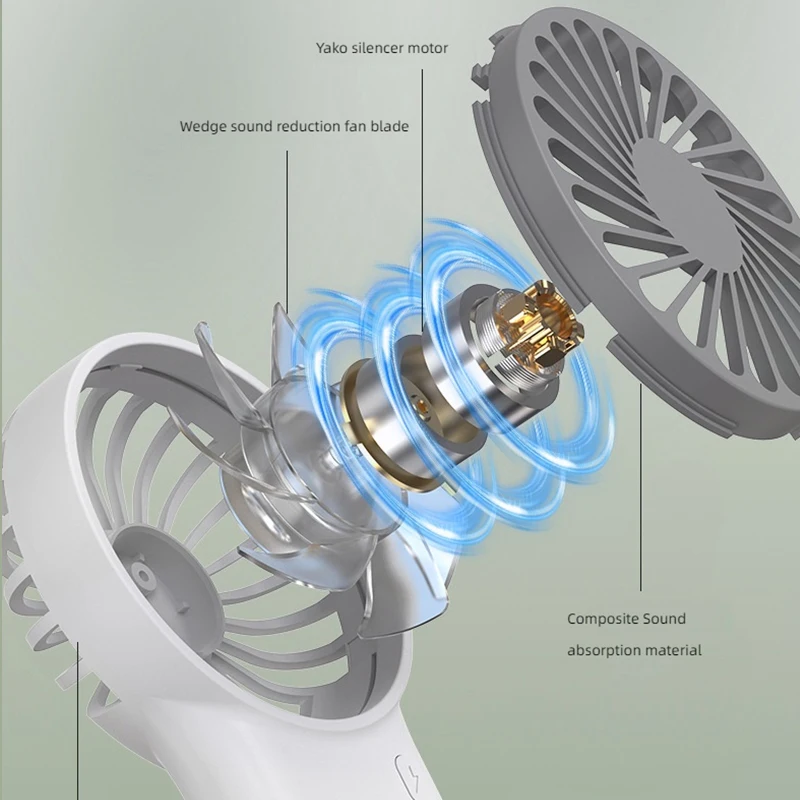 Yako silencer motor

Wedge sound reduction fan blade

Composite Sound absorption material