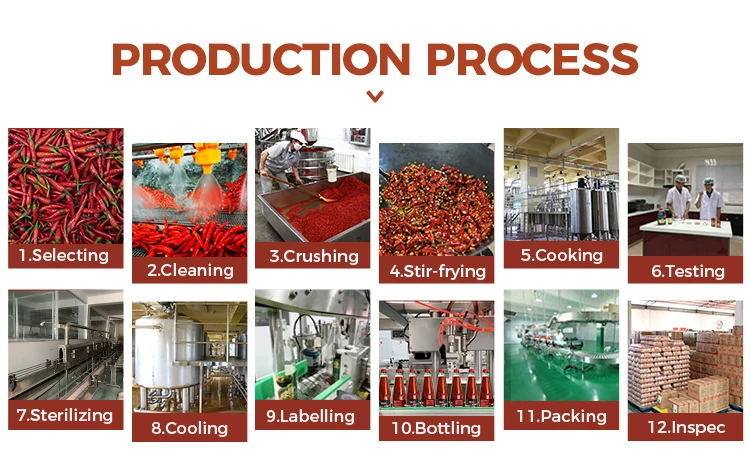 PRODUCTION PROCESS

1.Selecting

2.Cleaning

3.Crushing

4.Stir-frying

5.Cooking

6.Testing

7.Sterilizing

8.Cooling

9.Labelling

10.Bottling

11.Packing

12.Inspec