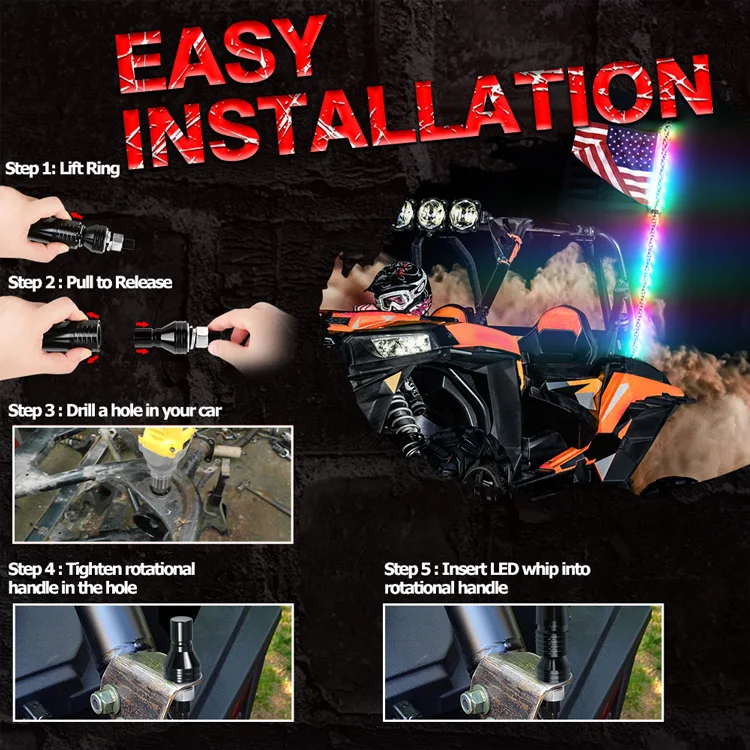 EASY INSTALLATION

Step 1: Lift Ring

Step 2 : Pull to Release

Step 3 : Drill a hole in your car

Step 4 : Tighten rotational handle in the hole

Step 5 : Insert LED whip into rotational handle