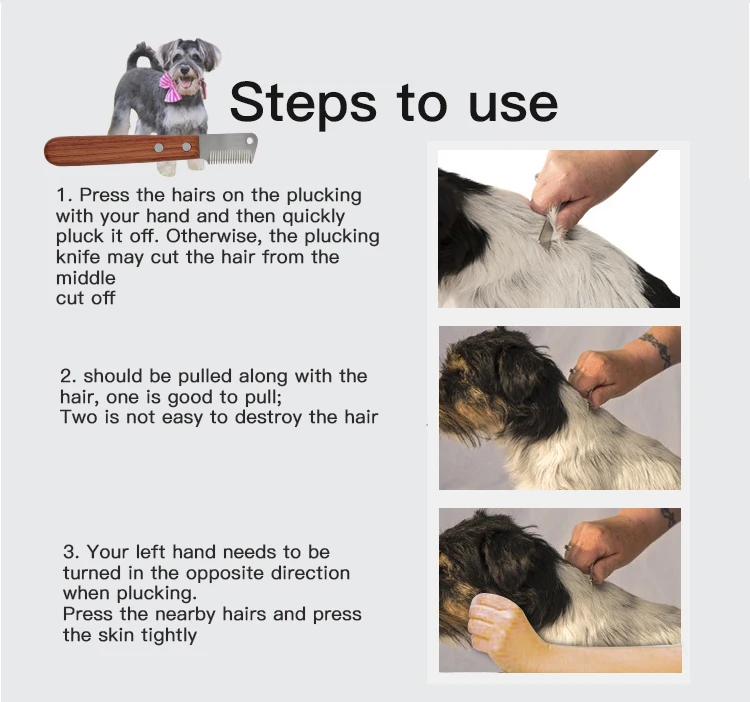 Steps to use

1. Press the hairs on the plucking with your hand and then quickly pluck it off. Otherwise, the plucking knife may cut the hair from the middle
cut off

2. should be pulled along with the hair, one is good to pull;
Two is not easy to destroy the hair

3. Your left hand needs to be turned in the opposite direction when plucking.
Press the nearby hairs and press the skin tightly