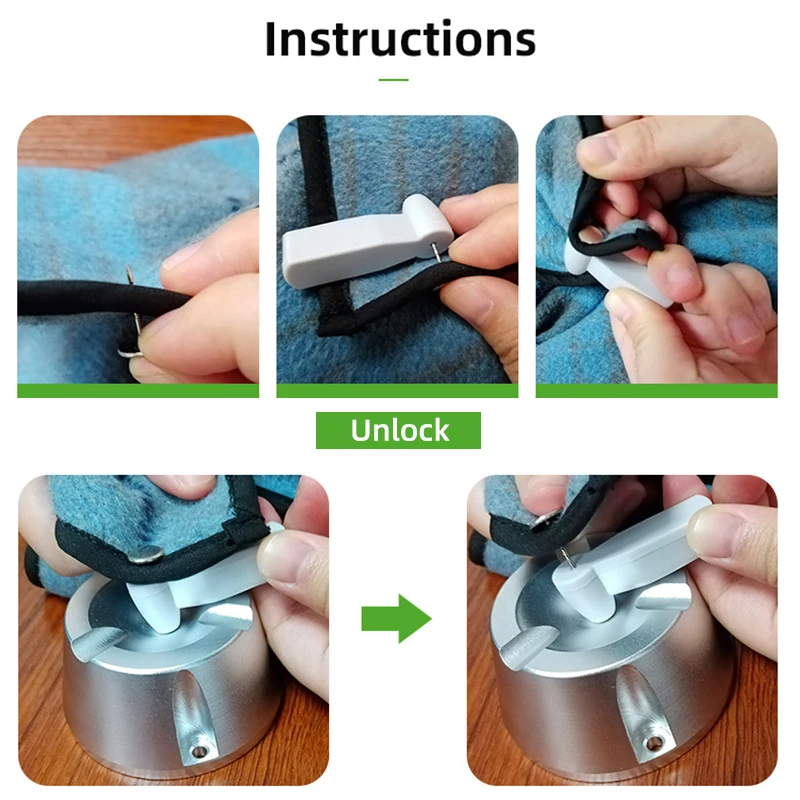 Instructions

Unlock