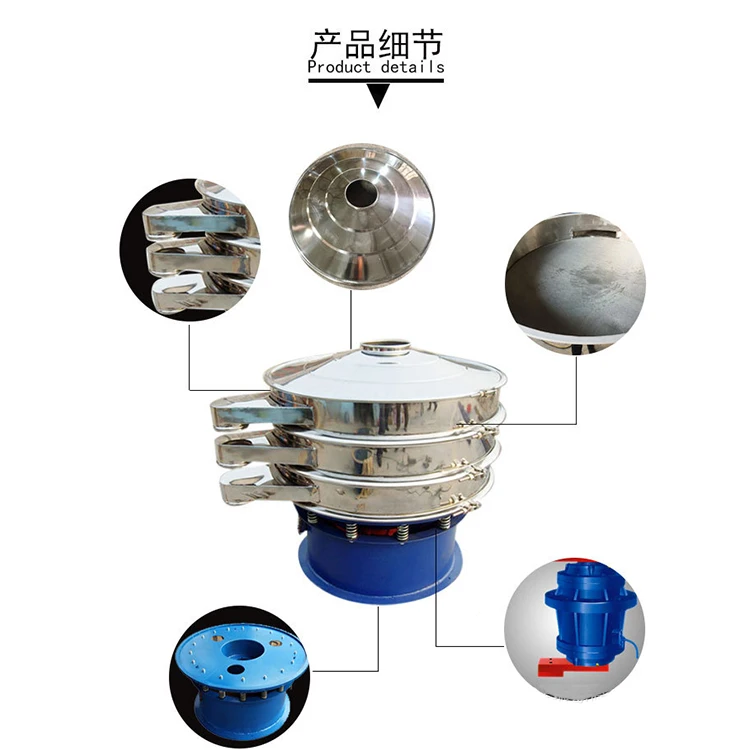 产品细节
Product details