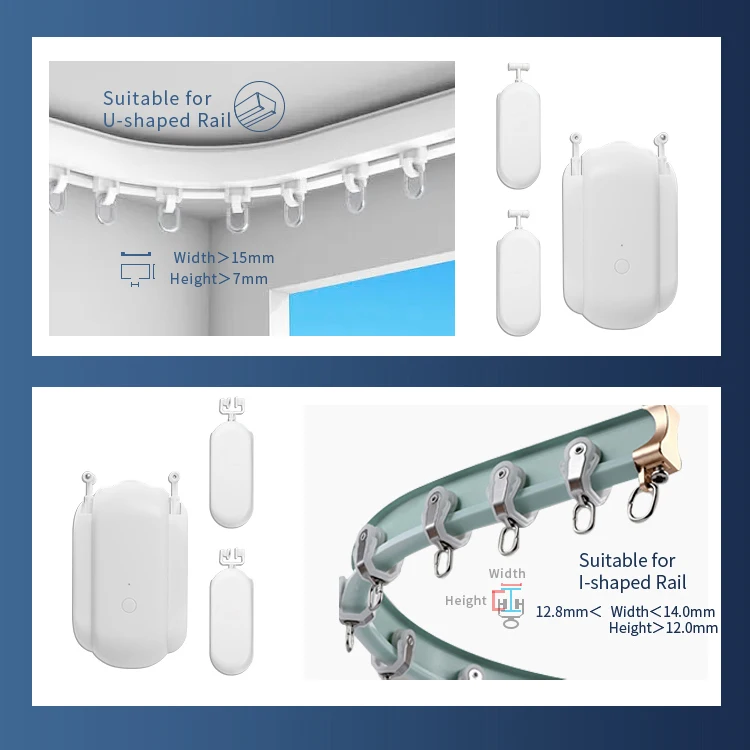 Suitable for U-shaped Rail

Width＞15mm
Height＞7mm

Width
Height

Suitable for I-shaped Rail

12.8mm＜ Width＜14.0mm
Height＞12.0mm