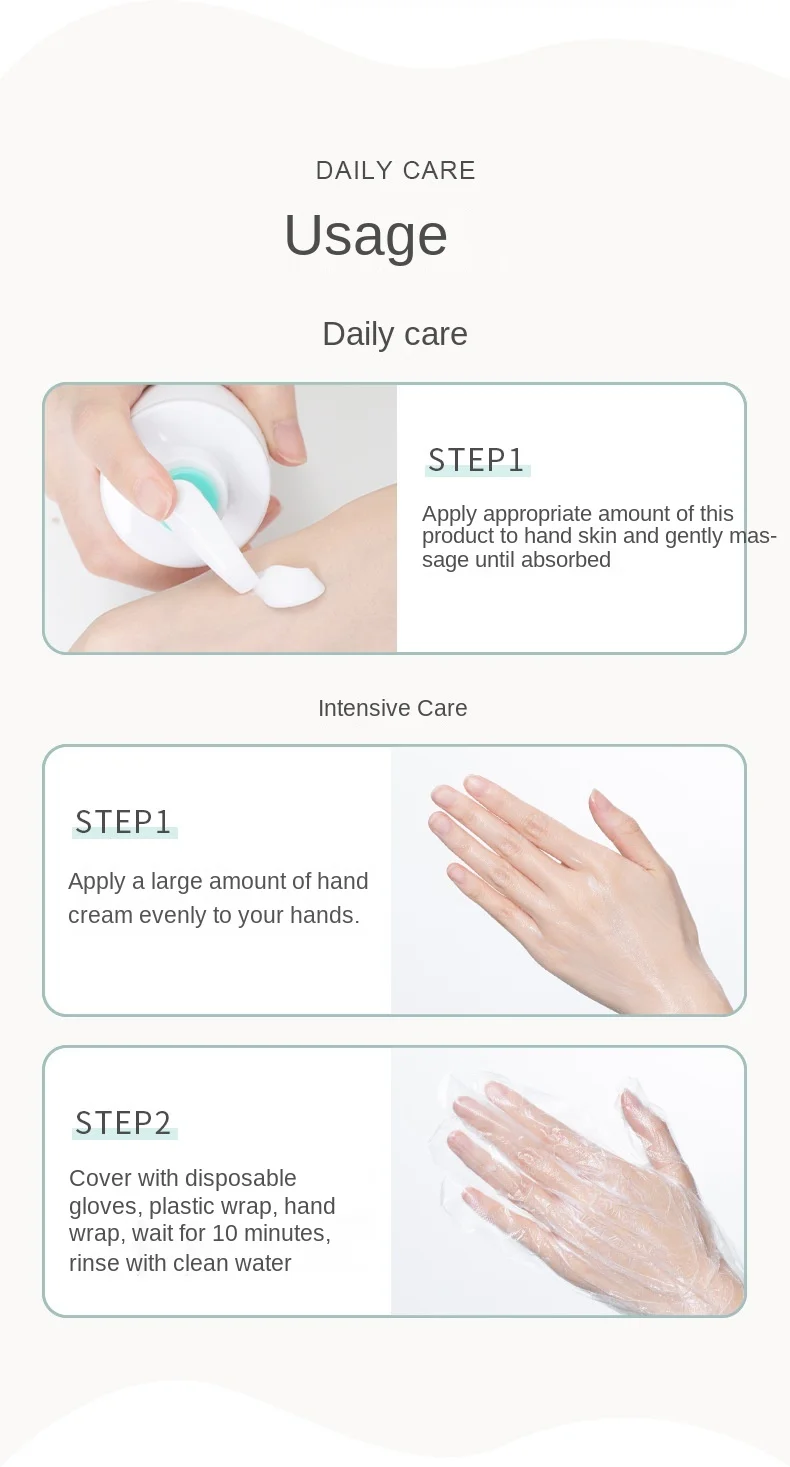 DAILY CARE

Usage

Daily care

STEP1

Apply appropriate amount of this product to hand skin and gently massage until absorbed

Intensive Care

STEP1

Apply a large amount of hand cream evenly to your hands.

STEP2

Cover with disposable gloves, plastic wrap, hand wrap, wait for 10 minutes, rinse with clean water