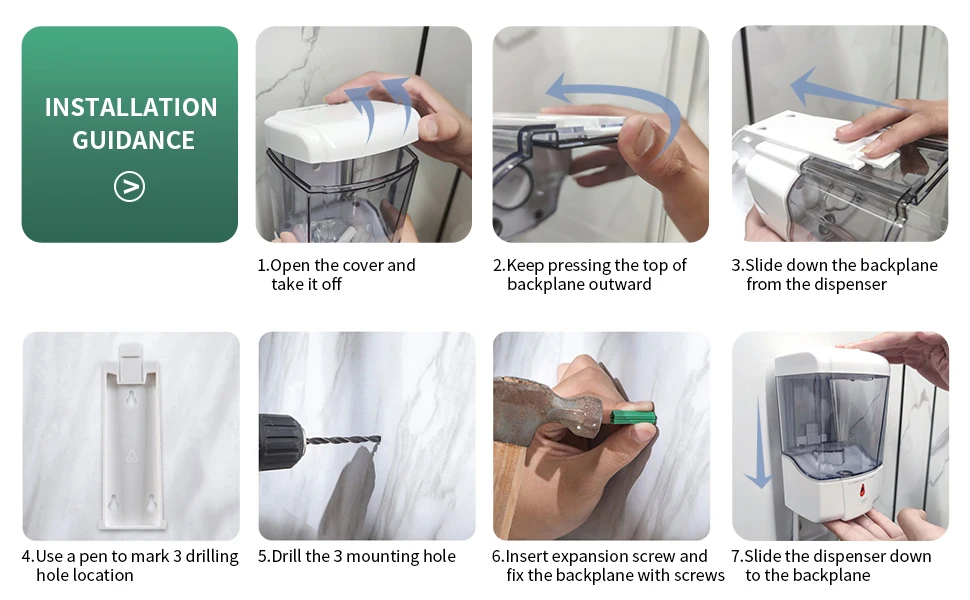 INSTALLATION GUIDANCE

1.Open the cover and take it off

2.Keep pressing the top of backplane outward

3.Slide down the backplane from the dispenser

4.Use a pen to mark 3 drilling hole location

5.Drill the 3 mounting hole

6.Insert expansion screw and fix the backplane with screws

7.Slide the dispenser down to the backplane