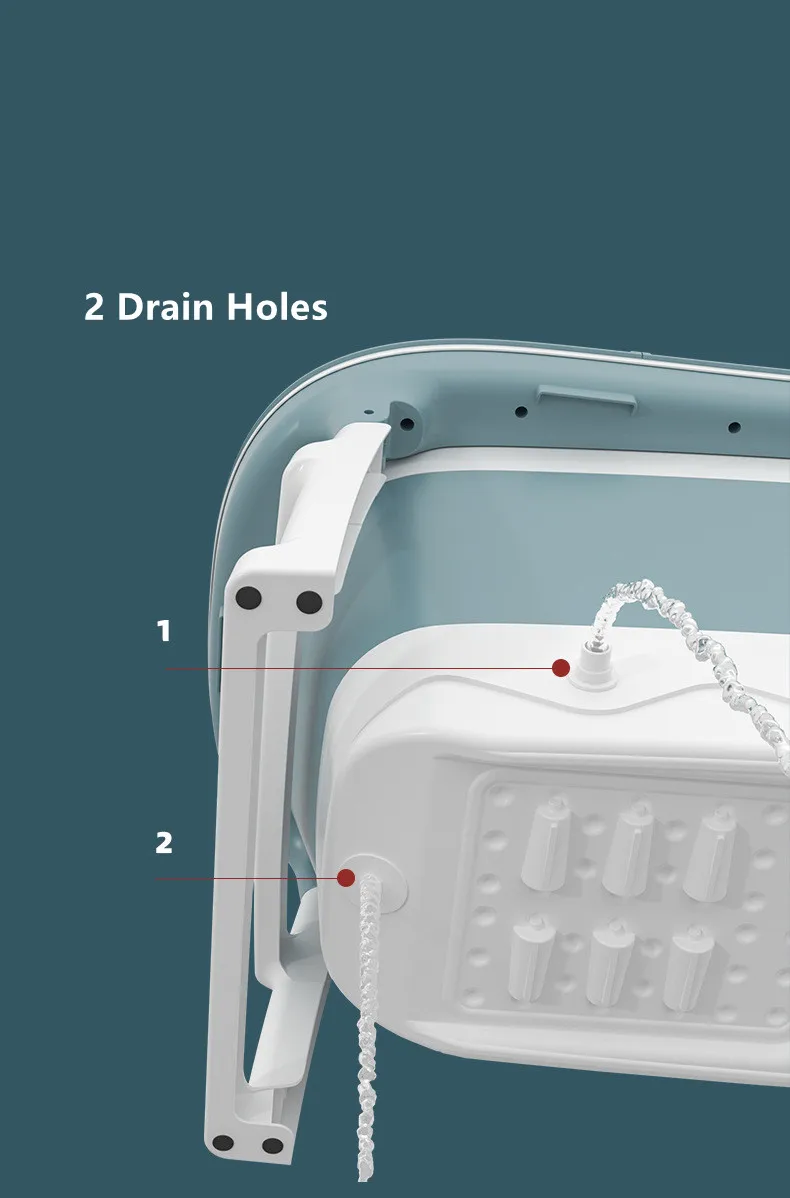 2 Drain Holes

1

2