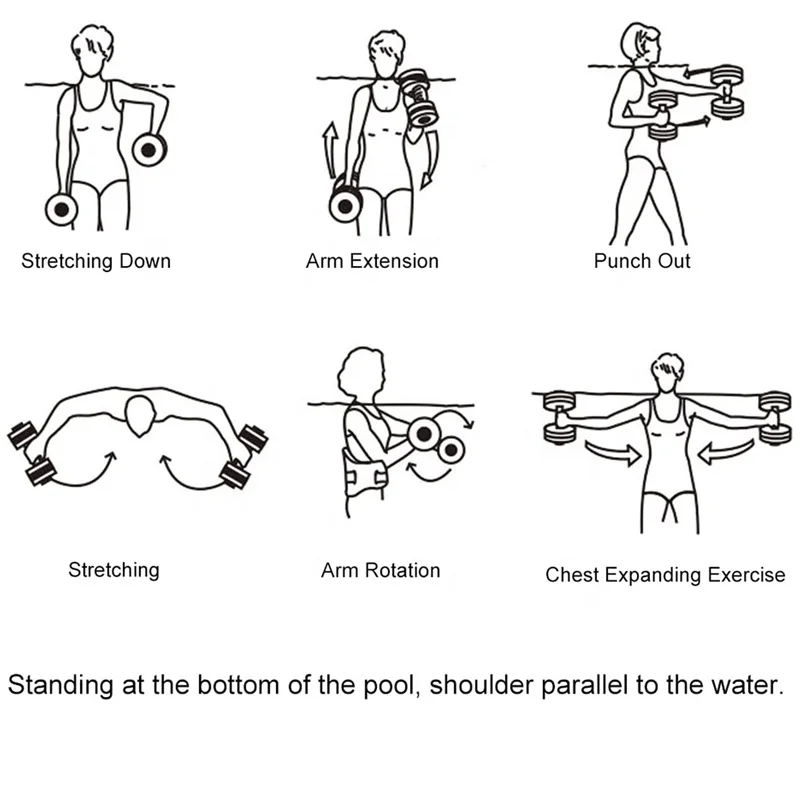 Stretching Down

Arm Extension

Punch Out

Stretching

Arm Rotation

Chest Expanding Exercise

Standing at the bottom of the pool, shoulder parallel to the water.