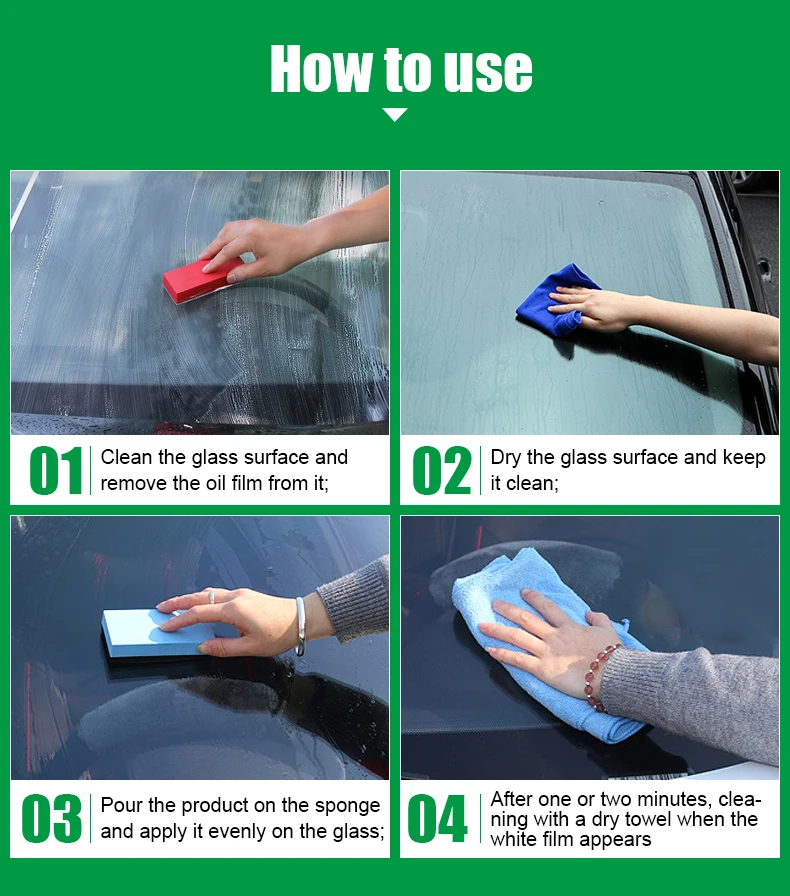 How to use

01 Clean the glass surface and remove the oil film from it;

02 Dry the glass surface and keep it clean;

03 Pour the product on the sponge and apply it evenly on the glass;

04 After one or two minutes, cleaning with a dry towel when the white film appears