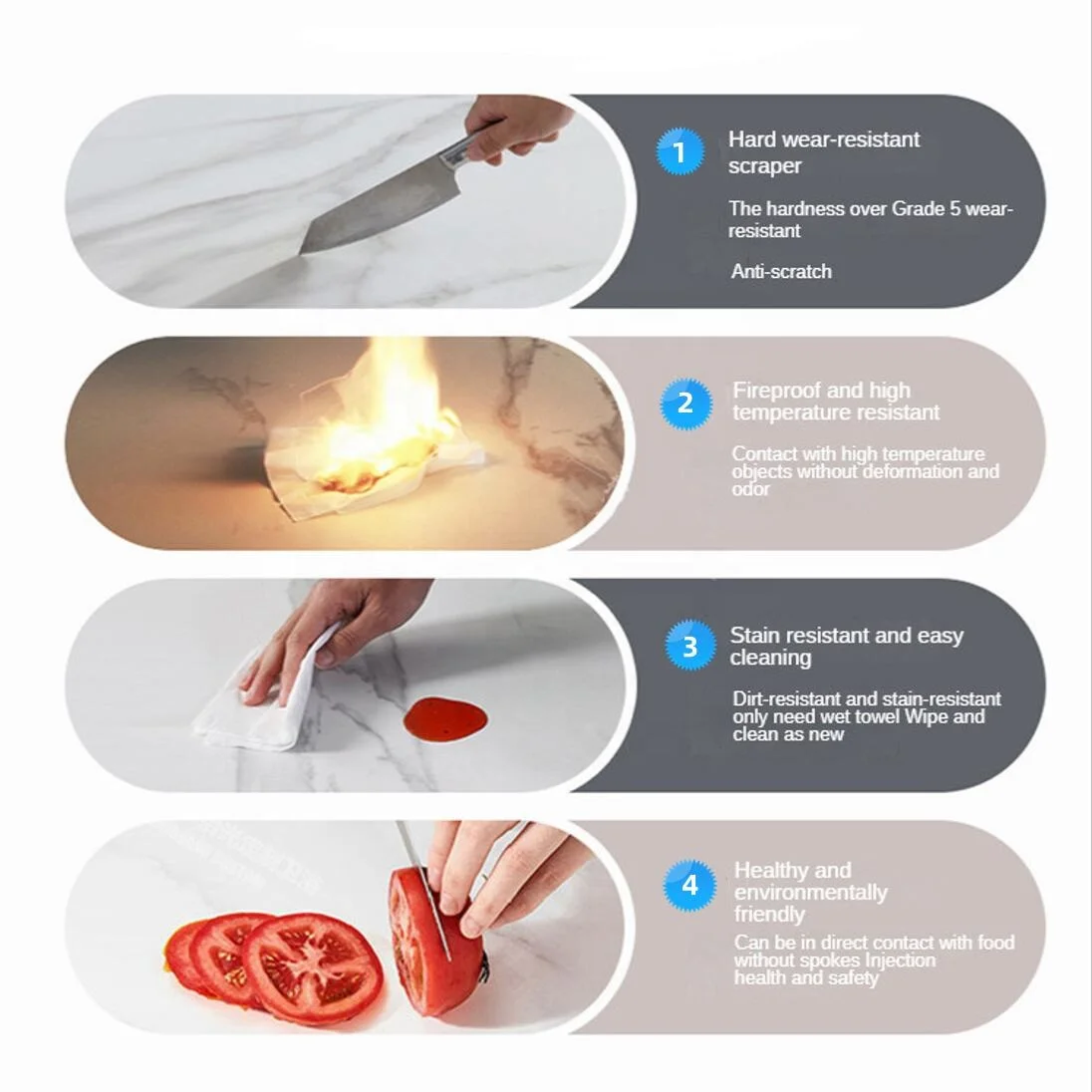 1
Hard wear-resistant scraper

The hardness over Grade 5 wear-resistant

Anti-scratch

2
Fireproof and high temperature resistant

Contact with high temperature objects without deformation and odor

3
Stain resistant and easy cleaning

Dirt-resistant and stain-resistant only need wet towel Wipe and clean as new

4
Healthy and environmentally friendly

Can be in direct contact with food without spokes Injection health and safety