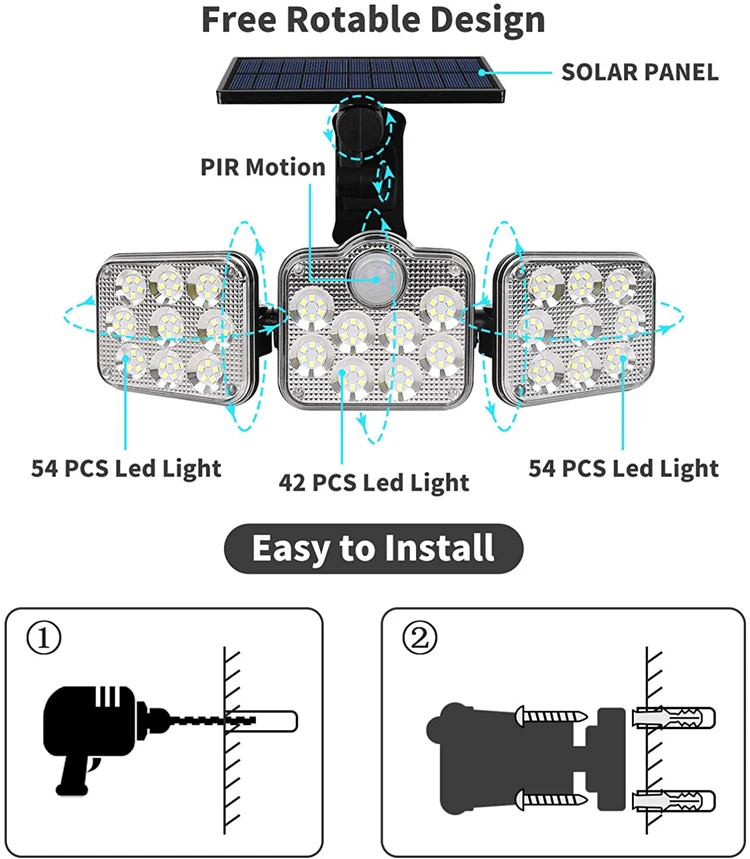 Free Rotable Design

SOLAR PANEL

PIR Motion

54 PCS Led Light

42 PCS Led Light

54 PCS Led Light

Easy to Install

①

②