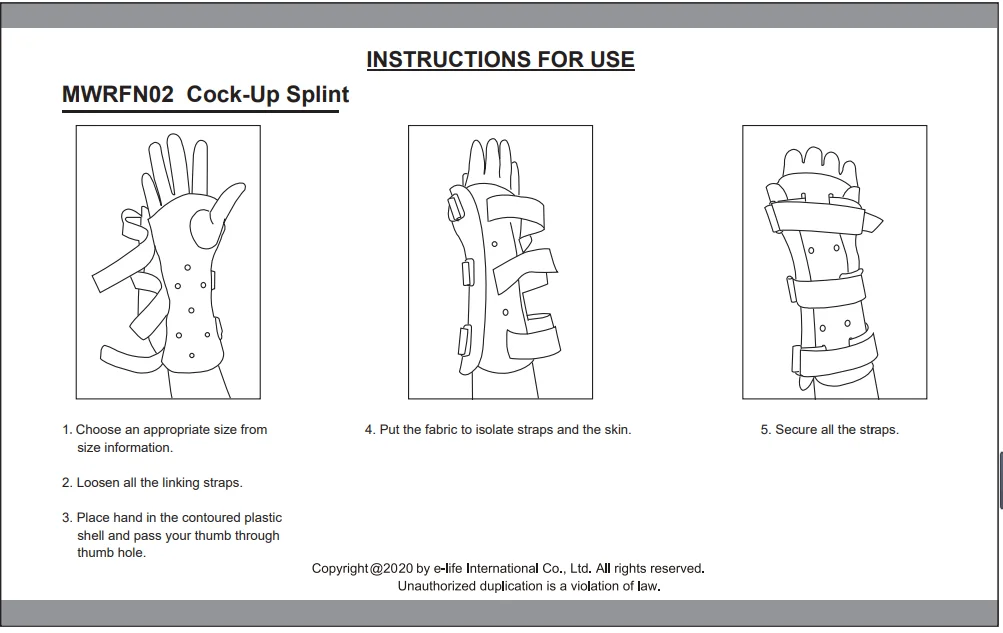 INSTRUCTIONS FOR USE

MWRFN02 Cock-Up Splint

1. Choose an appropriate size from size information.

2. Loosen all the linking straps.

3. Place hand in the contoured plastic shell and pass your thumb through thumb hole.

4. Put the fabric to isolate straps and the skin.

5. Secure all the straps.

Copyright@2020 by e-life International Co., Ltd. All rights reserved.
Unauthorized duplication is a violation of law.