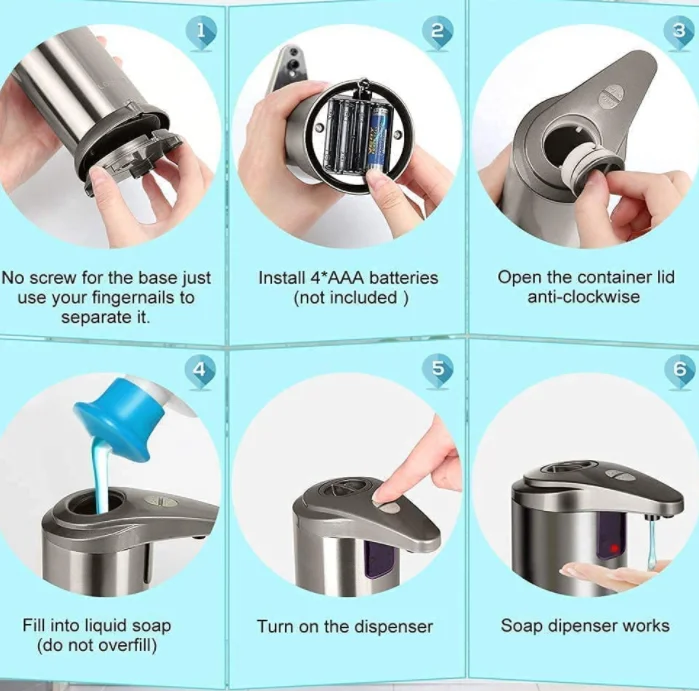 1

No screw for the base just use your fingernails to separate it.

2

Install 4*AAA batteries (not included )

3

Open the container lid anti-clockwise

4

Fill into liquid soap (do not overfill)

5

Turn on the dispenser

6

Soap dipenser works