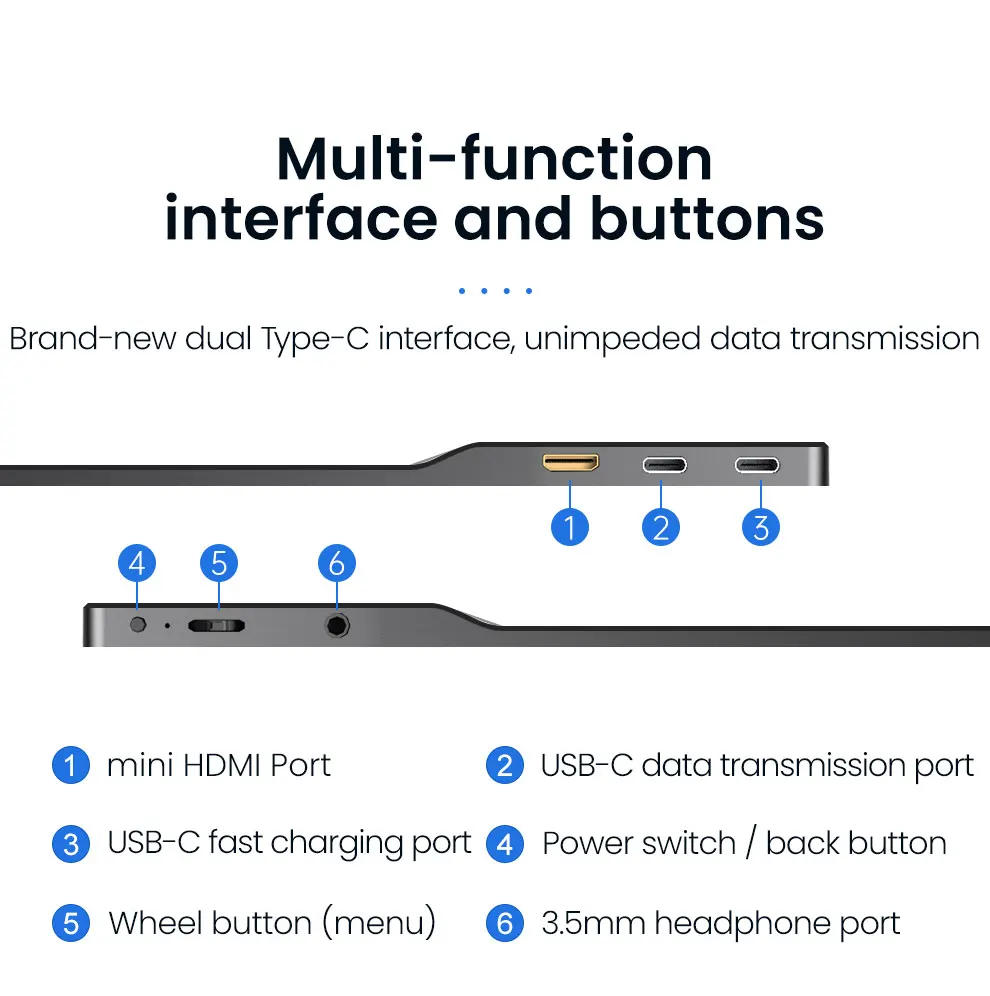 Multi-function interface and buttons

Brand-new dual Type-C interface, unimpeded data transmission

1 2 3

4 5 6

1 mini HDMI Port
2 USB-C data transmission port
3 USB-C fast charging port
4 Power switch / back button
5 Wheel button (menu)
6 3.5mm headphone port