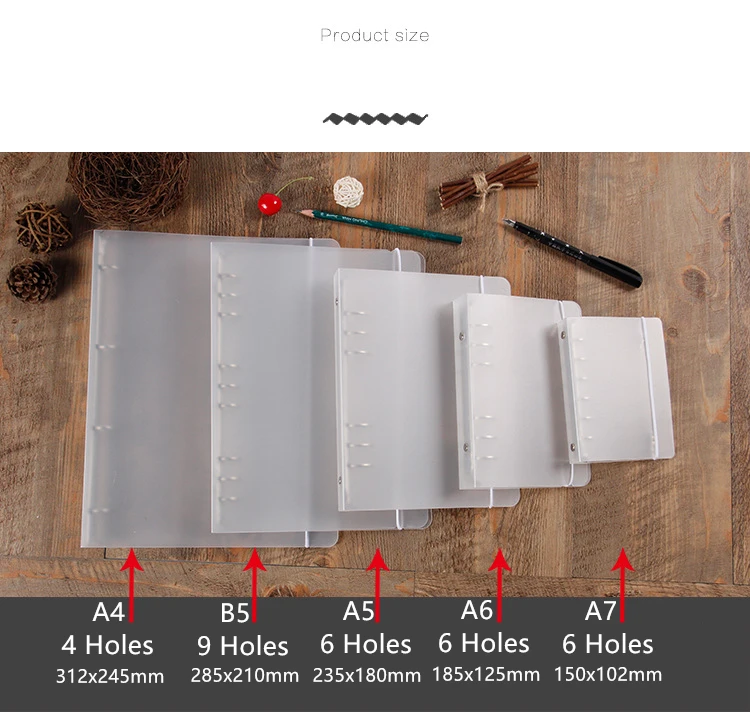 Product size

A4
4 Holes
312x245mm

B5
9 Holes
285x210mm

A5
6 Holes
235x180mm

A6
6 Holes
185x125mm

A7
6 Holes
150x102mm