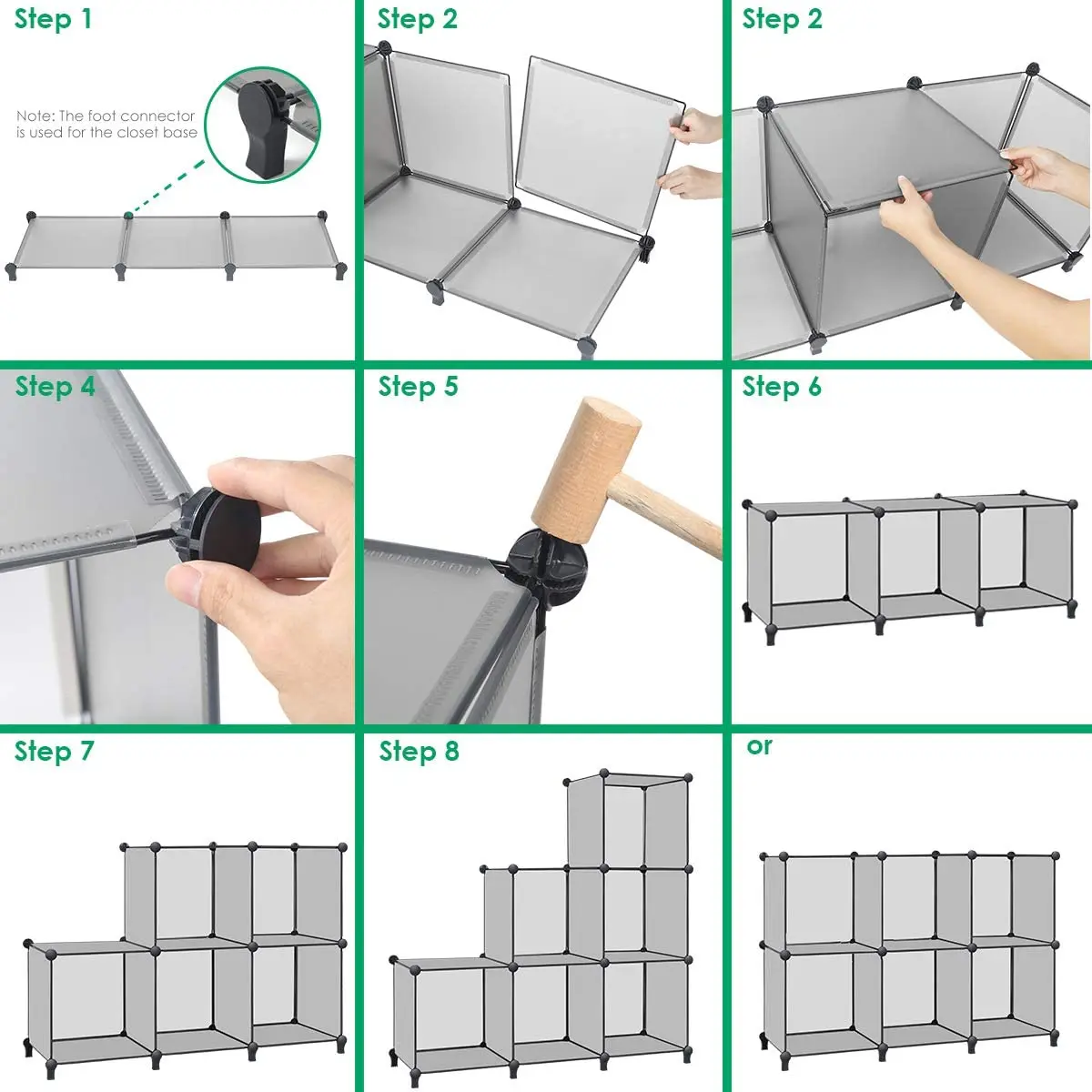 Step 1

Note: The foot connector is used for the closet base

Step 2

Step 2

Step 4

Step 5

Step 6

Step 7

Step 8

or