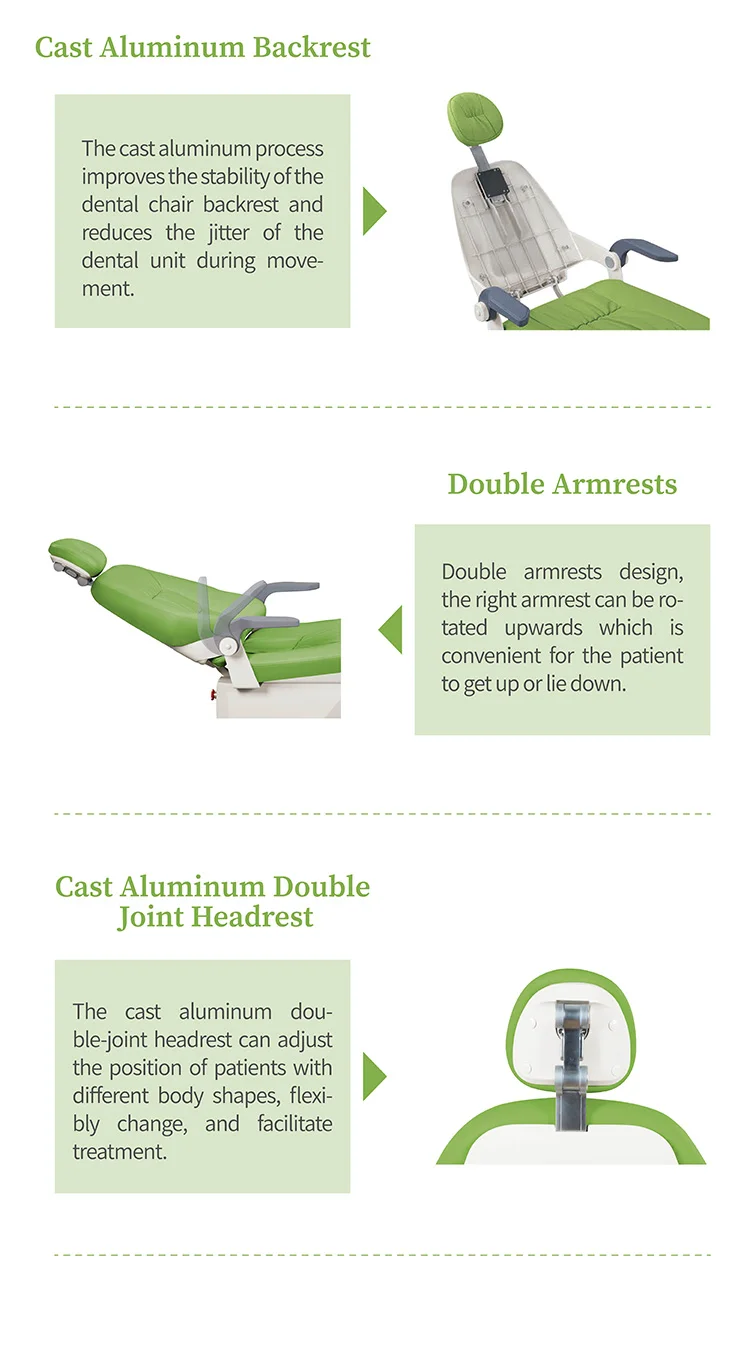 Cast Aluminum Backrest

The cast aluminum process improves the stability of the dental chair backrest and reduces the jitter of the dental unit during movement.

Double Armrests

Double armrests design, the right armrest can be rotated upwards which is convenient for the patient to get up or lie down.

Cast Aluminum Double Joint Headrest

The cast aluminum double-joint headrest can adjust the position of patients with different body shapes, flexibly change, and facilitate treatment.