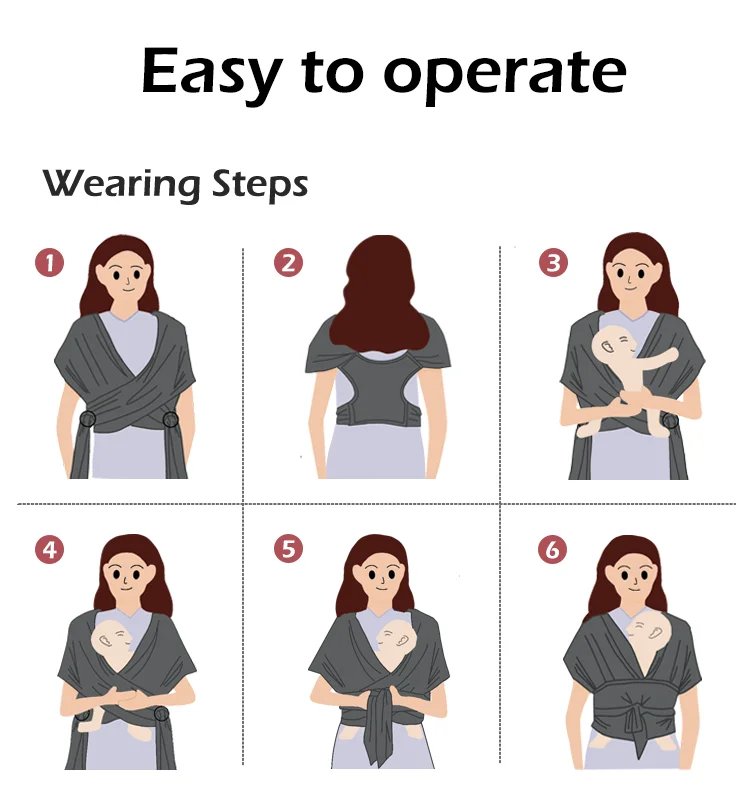 Easy to operate

Wearing Steps

1

2

3

4

5

6