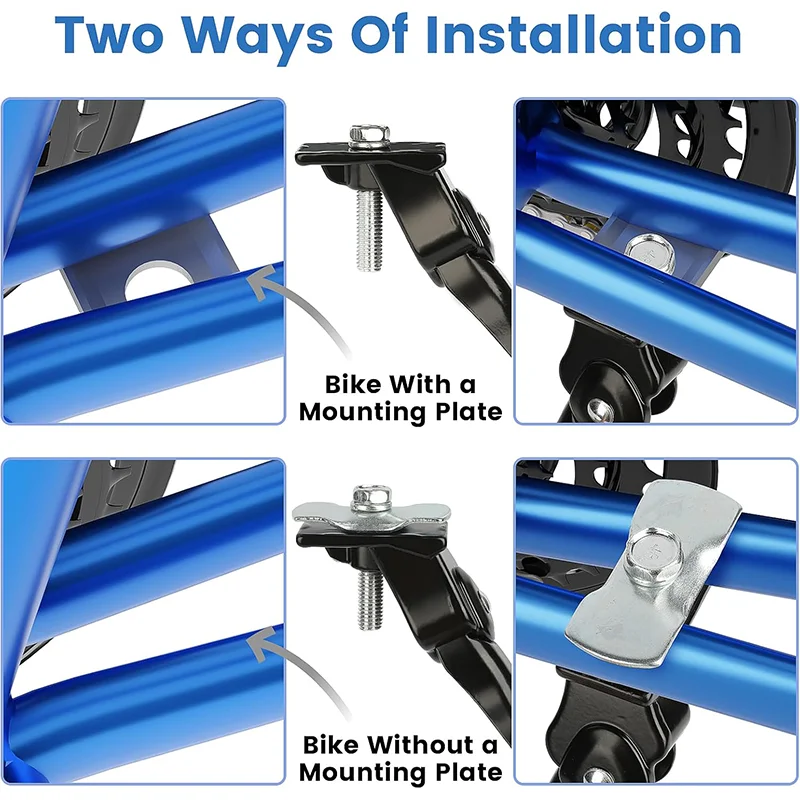 Two Ways Of Installation

Bike With a Mounting Plate

Bike Without a Mounting Plate