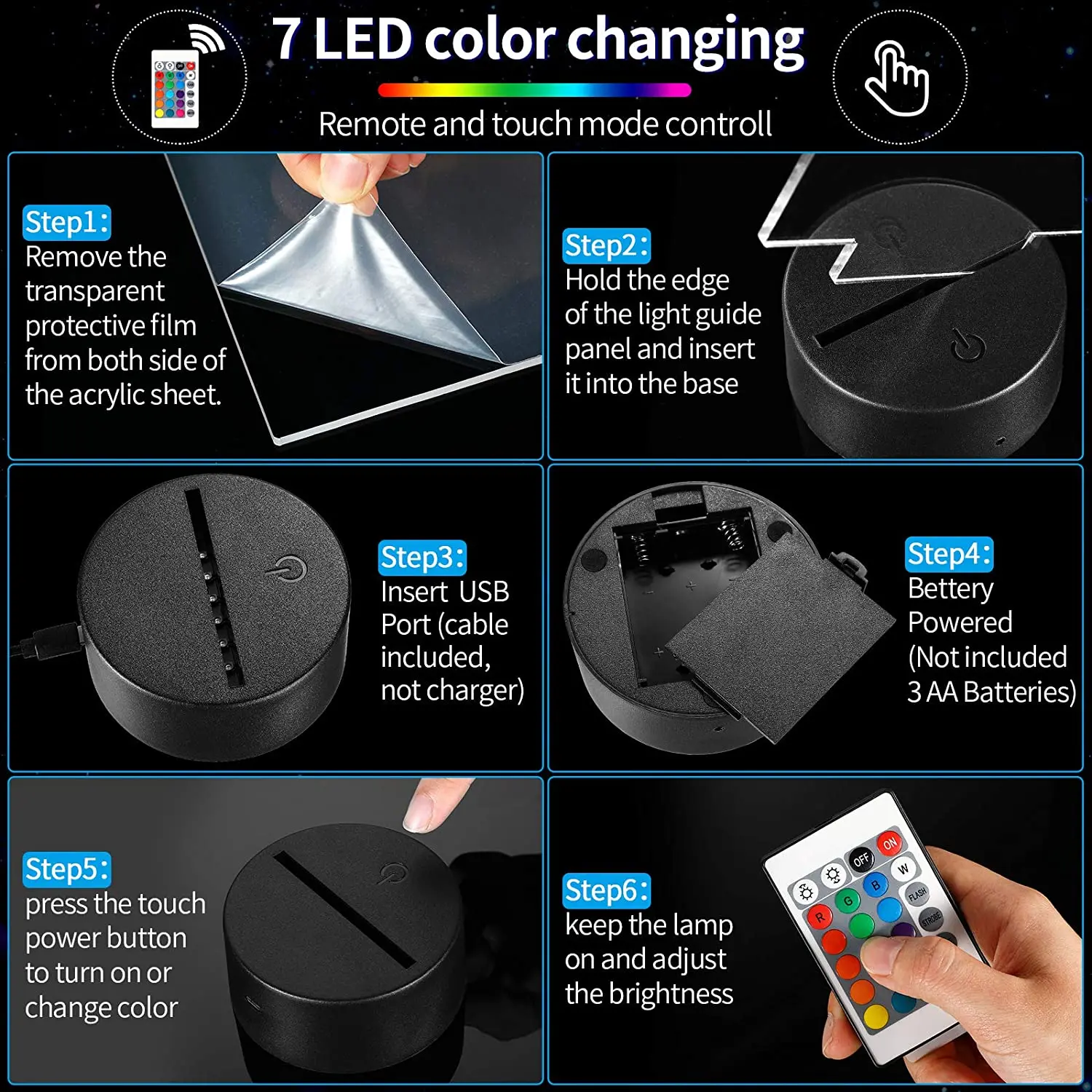 7 LED color changing

Remote and touch mode controll

Step1:
Remove the transparent protective film from both side of the acrylic sheet.

Step2:
Hold the edge of the light guide panel and insert it into the base

Step3:
Insert USB Port (cable included, not charger)

Step4:
Bettery Powered (Not included 3 AA Batteries)

Step5:
press the touch power button to turn on or change color

Step6:
keep the lamp on and adjust the brightness

OFF ON R G B W FLASH STROBE