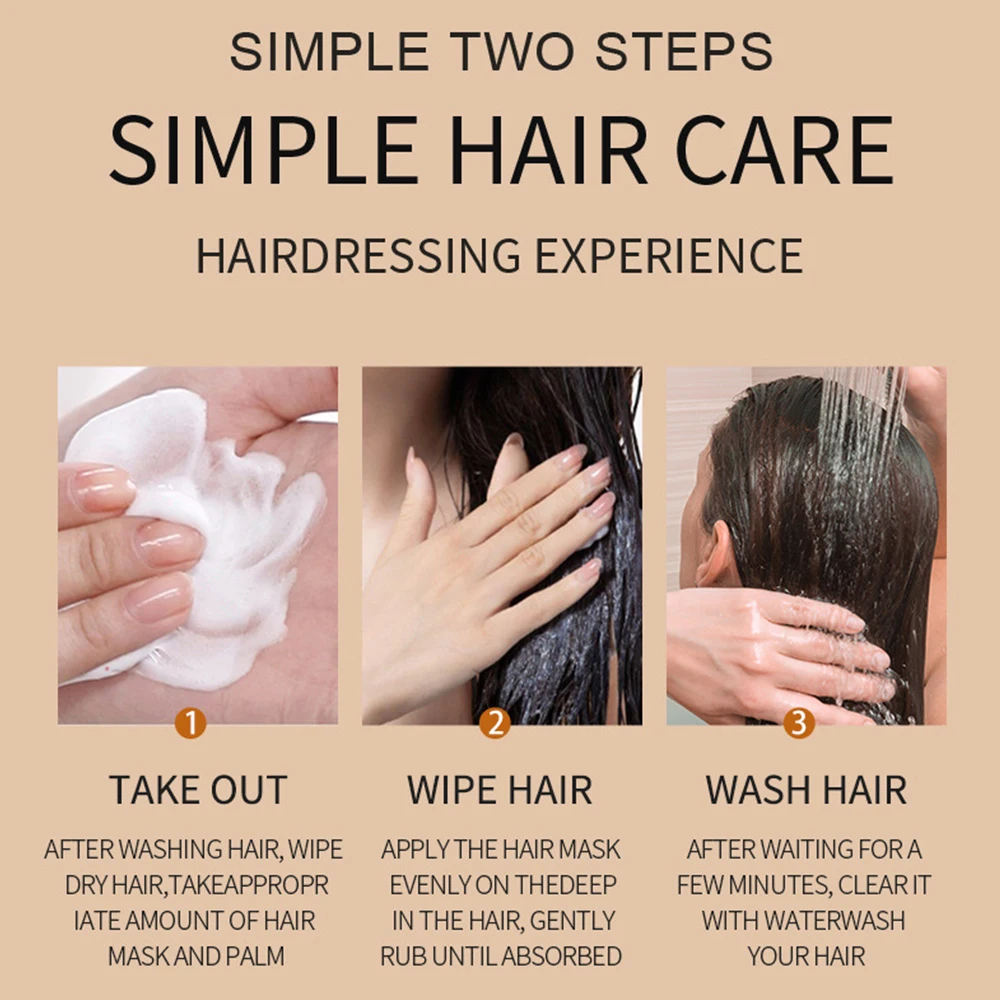 SIMPLE TWO STEPS
SIMPLE HAIR CARE
HAIRDRESSING EXPERIENCE

1
TAKE OUT
AFTER WASHING HAIR, WIPE DRY HAIR,TAKEAPPROPR IATE AMOUNT OF HAIR MASK AND PALM

2
WIPE HAIR
APPLY THE HAIR MASK EVENLY ON THEDEEP IN THE HAIR, GENTLY RUB UNTIL ABSORBED

3
WASH HAIR
AFTER WAITING FOR A FEW MINUTES, CLEAR IT WITH WATERWASH YOUR HAIR