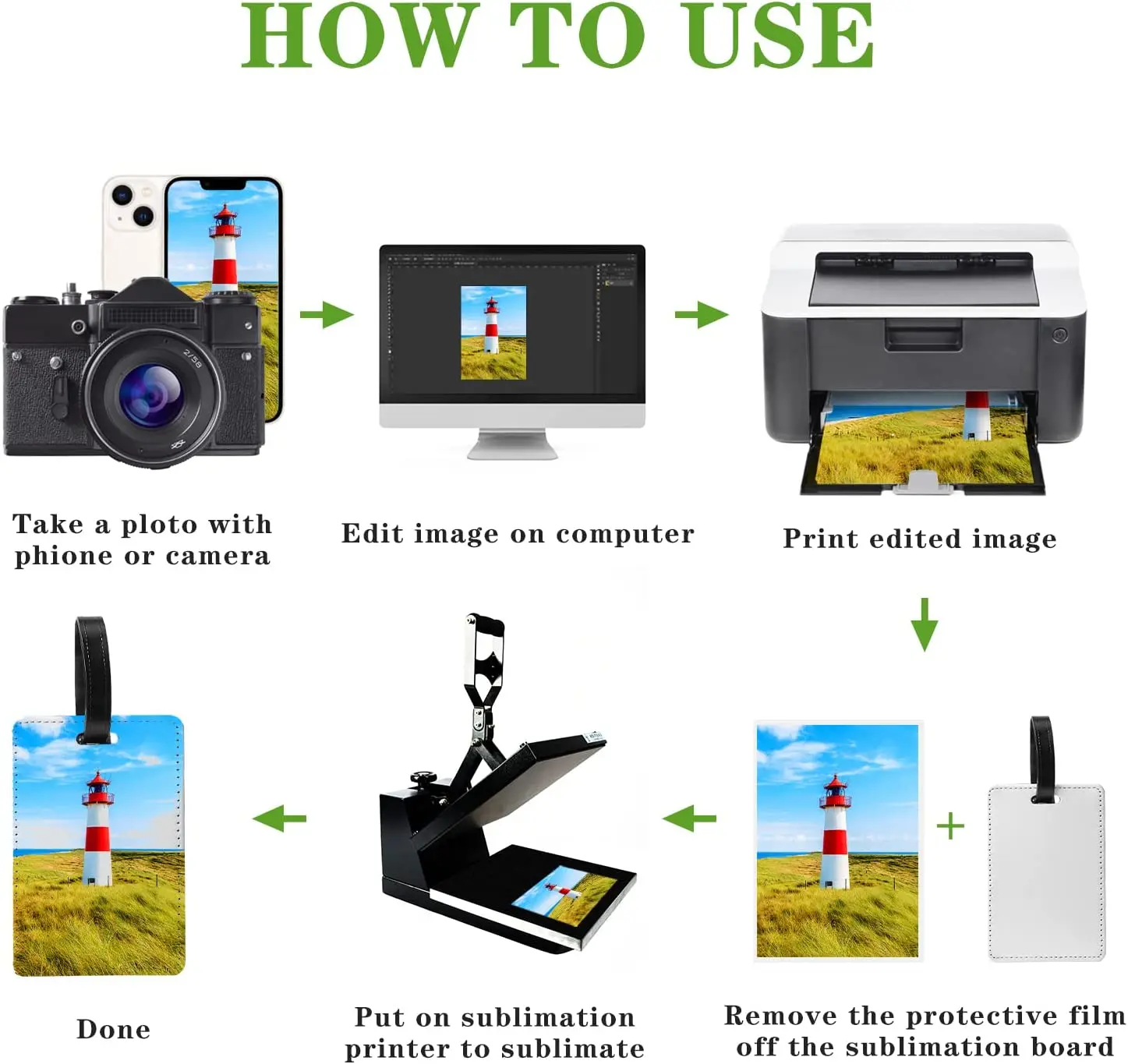 HOW TO USE

Take a ploto with phione or camera

Edit image on computer

Print edited image

Remove the protective film off the sublimation board

Put on sublimation printer to sublimate

Done