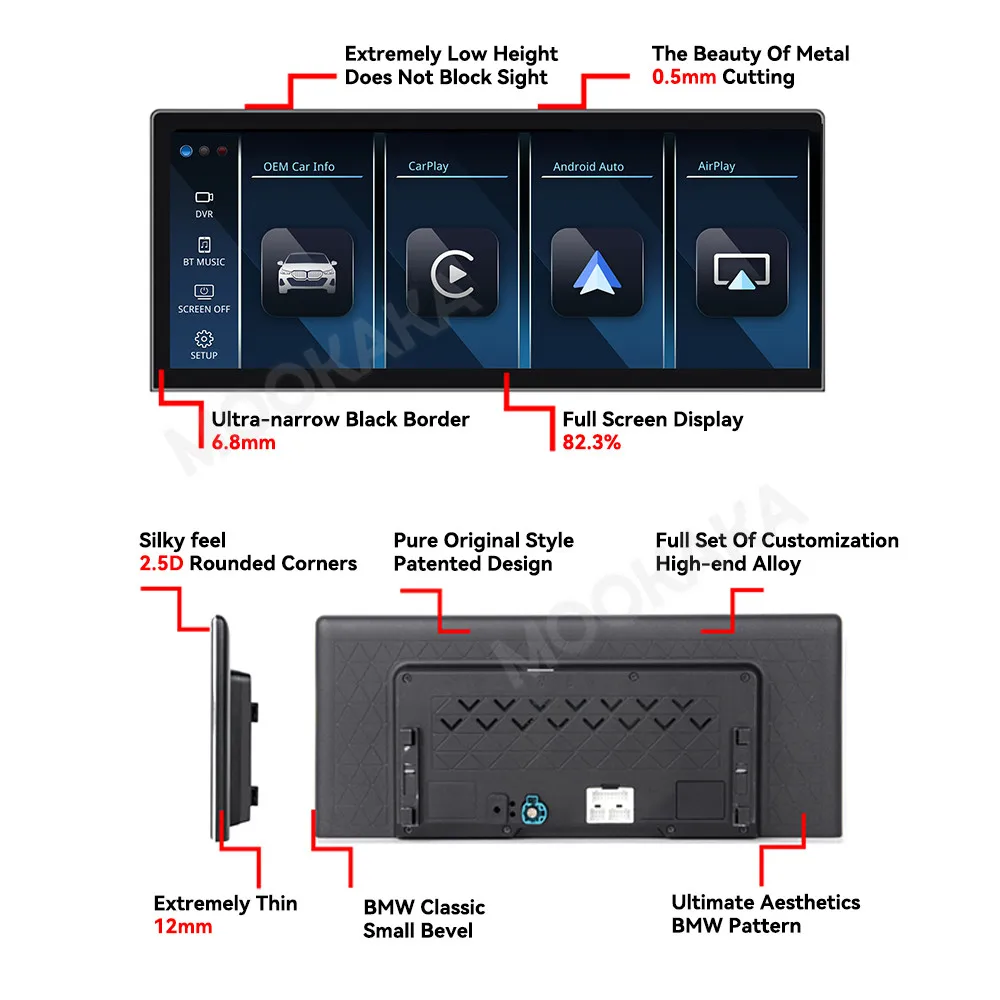 Extremely Low Height
Does Not Block Sight

The Beauty Of Metal
0.5mm Cutting

DVR
BT MUSIC
SCREEN OFF
SETUP

OEM Car Info

CarPlay

Android Auto

AirPlay

MOOKAKA

Ultra-narrow Black Border
6.8mm

Full Screen Display
82.3%

Silky feel
2.5D Rounded Corners

Pure Original Style
Patented Design

Full Set Of Customization
High-end Alloy

MOOKAKA

Extremely Thin
12mm

BMW Classic
Small Bevel

Ultimate Aesthetics
BMW Pattern