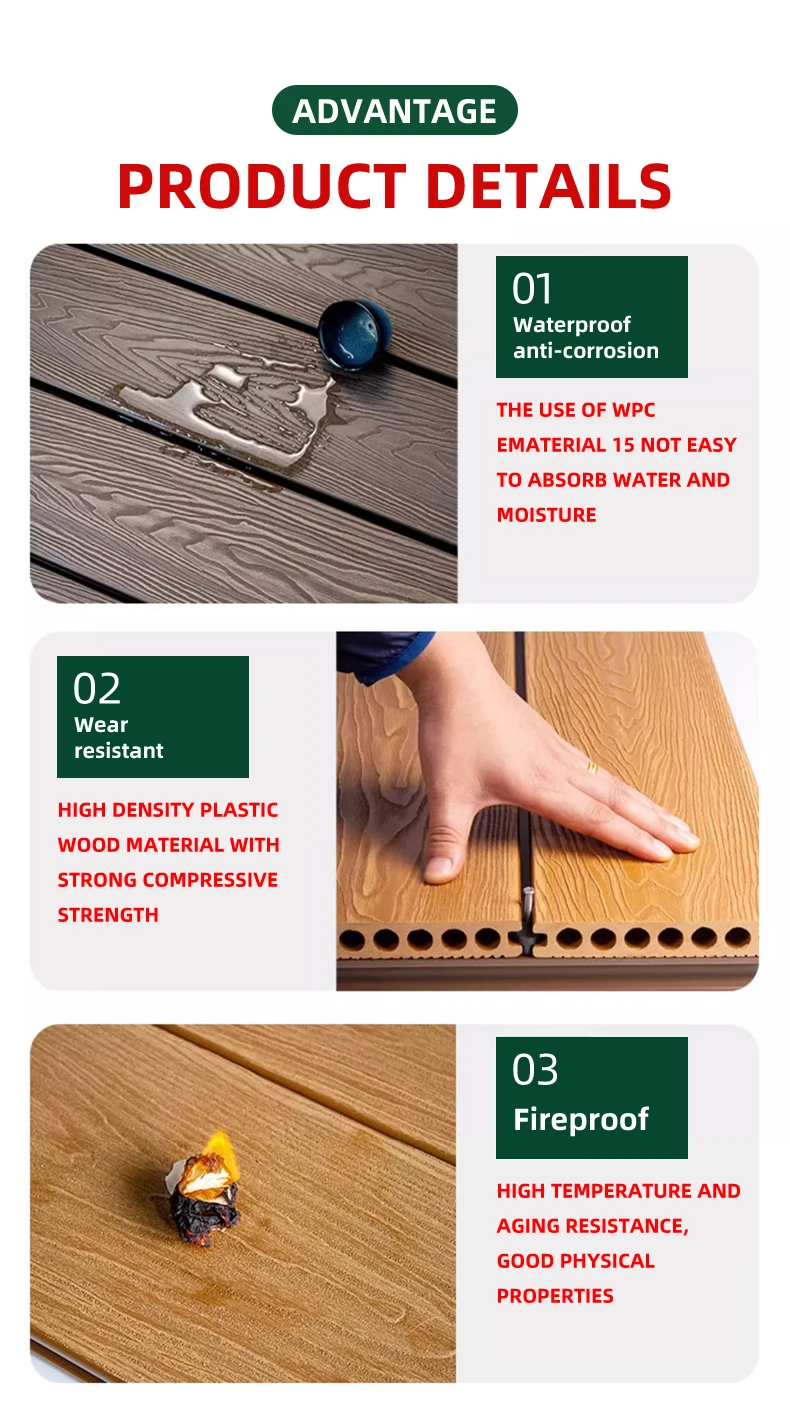 ADVANTAGE

PRODUCT DETAILS

01
Waterproof anti-corrosion

THE USE OF WPC EMATERIAL 15 NOT EASY TO ABSORB WATER AND MOISTURE

02
Wear resistant

HIGH DENSITY PLASTIC WOOD MATERIAL WITH STRONG COMPRESSIVE STRENGTH

03
Fireproof

HIGH TEMPERATURE AND AGING RESISTANCE, GOOD PHYSICAL PROPERTIES