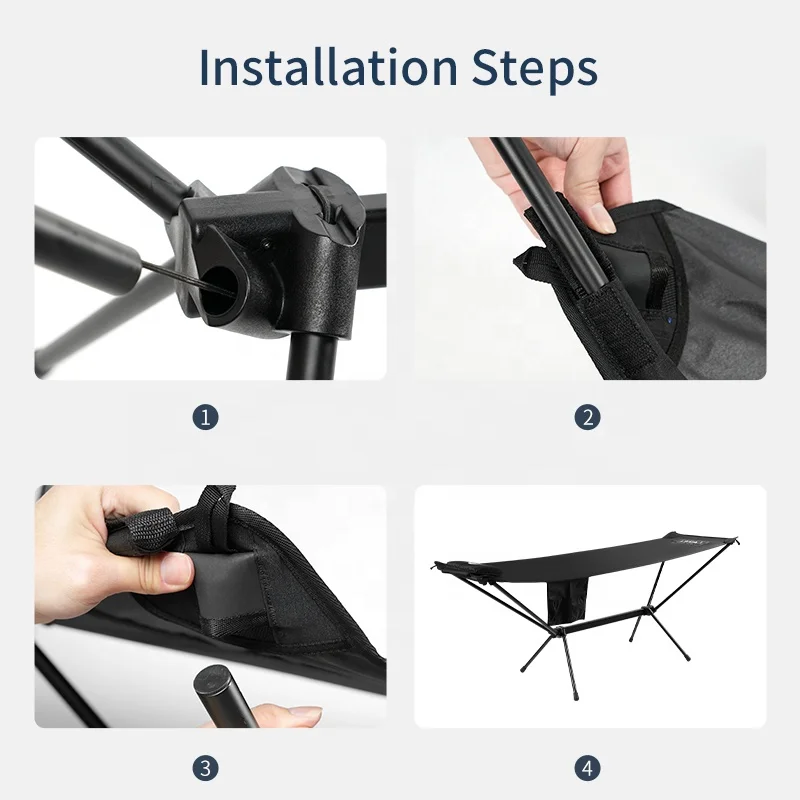 Installation Steps

1

2

3

4