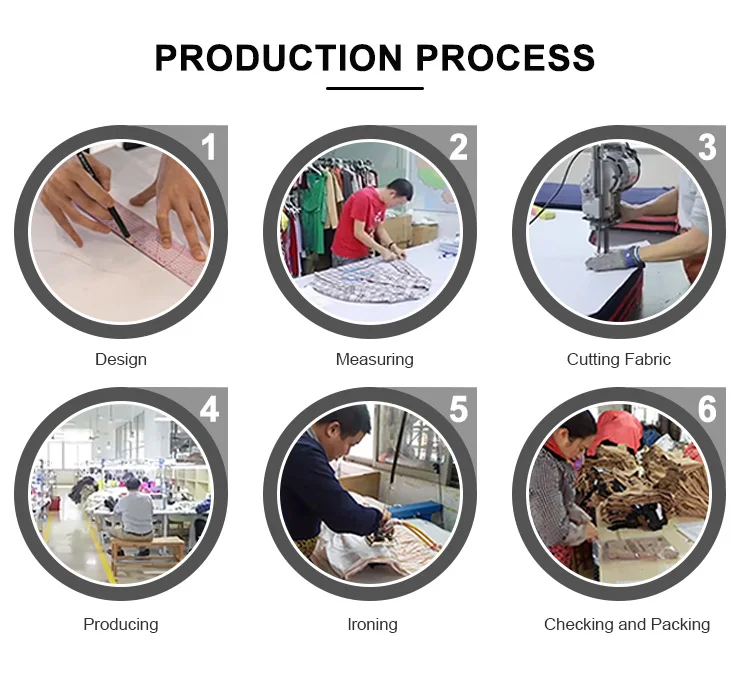 PRODUCTION PROCESS

1

Design

2

Measuring

3

Cutting Fabric

4

Producing

5

Ironing

6

Checking and Packing