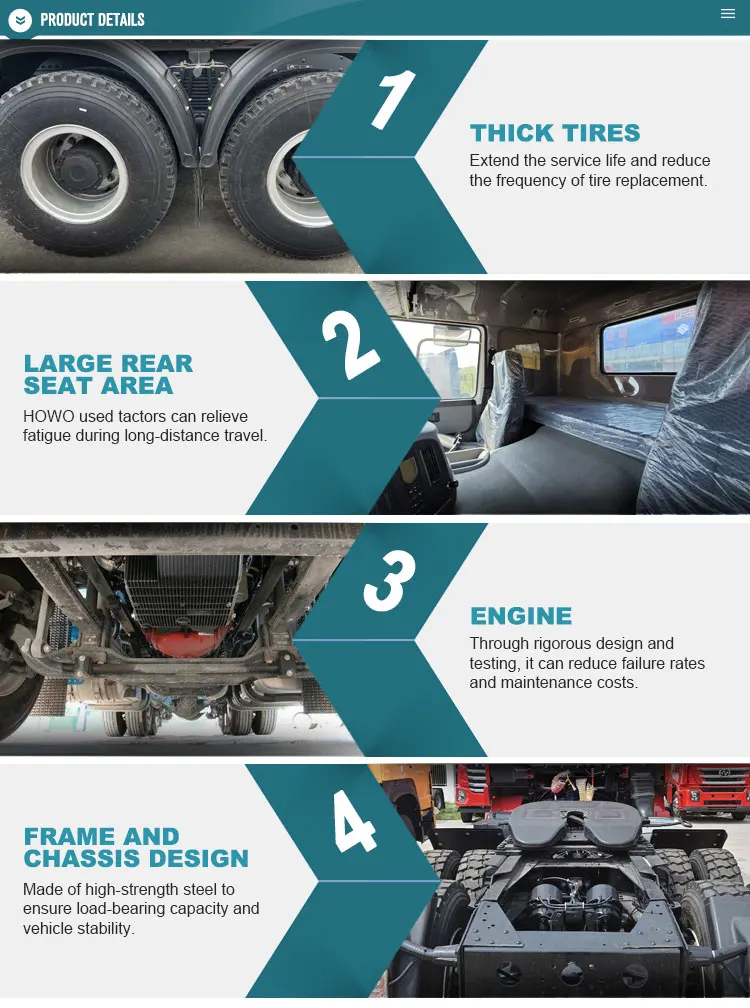 PRODUCT DETAILS

1

THICK TIRES
Extend the service life and reduce the frequency of tire replacement.

2

LARGE REAR SEAT AREA
HOWO used tactors can relieve fatigue during long-distance travel.

3

ENGINE
Through rigorous design and testing, it can reduce failure rates and maintenance costs.

4

FRAME AND CHASSIS DESIGN
Made of high-strength steel to ensure load-bearing capacity and vehicle stability.