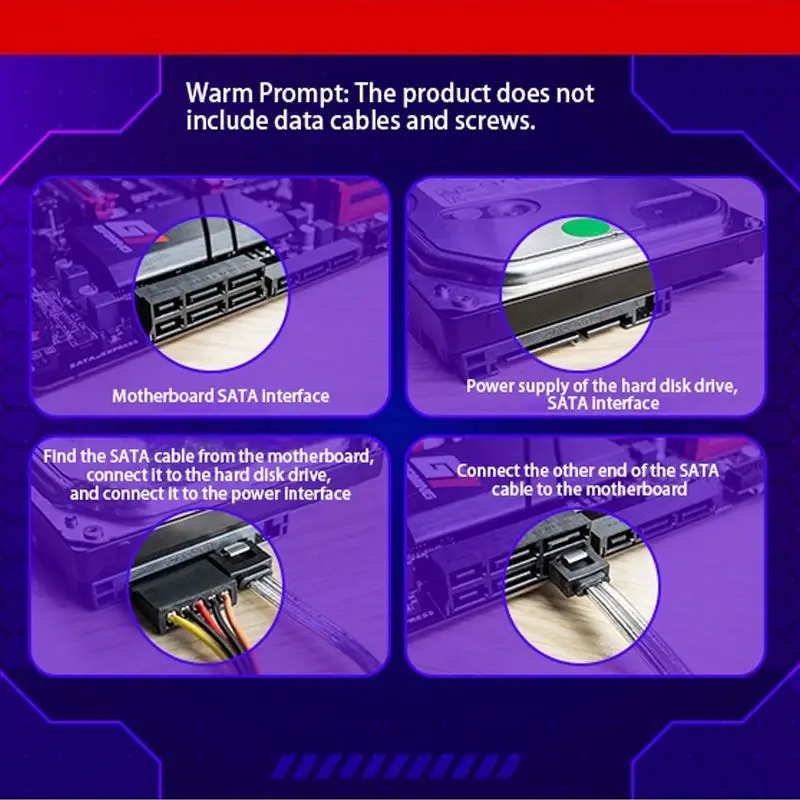 Warm Prompt: The product does not include data cables and screws.

Motherboard SATA interface

Power supply of the hard disk drive, SATA interface

Find the SATA cable from the motherboard, connect it to the hard disk drive, and connect it to the power interface

Connect the other end of the SATA cable to the motherboard