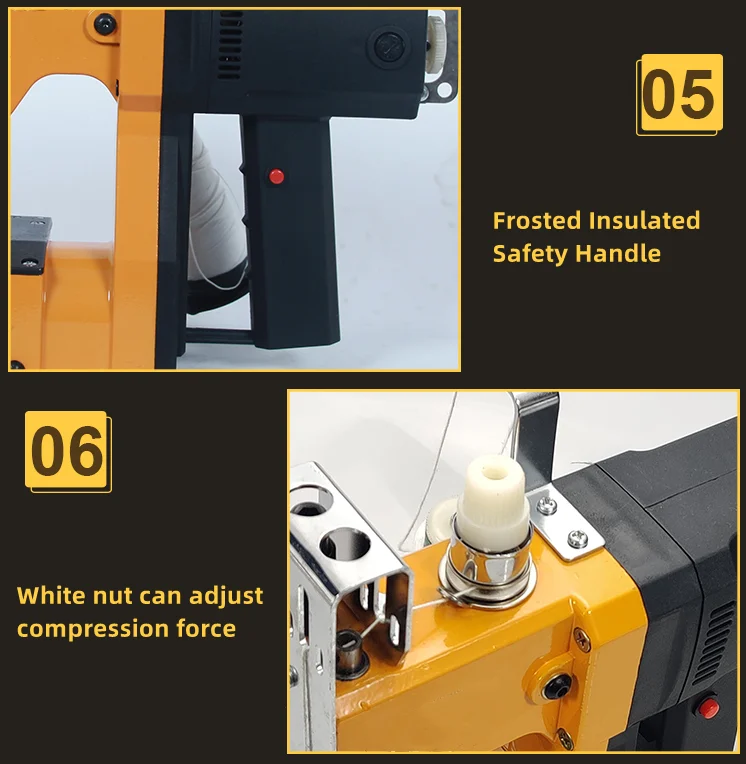 05

Frosted Insulated Safety Handle

06

White nut can adjust compression force