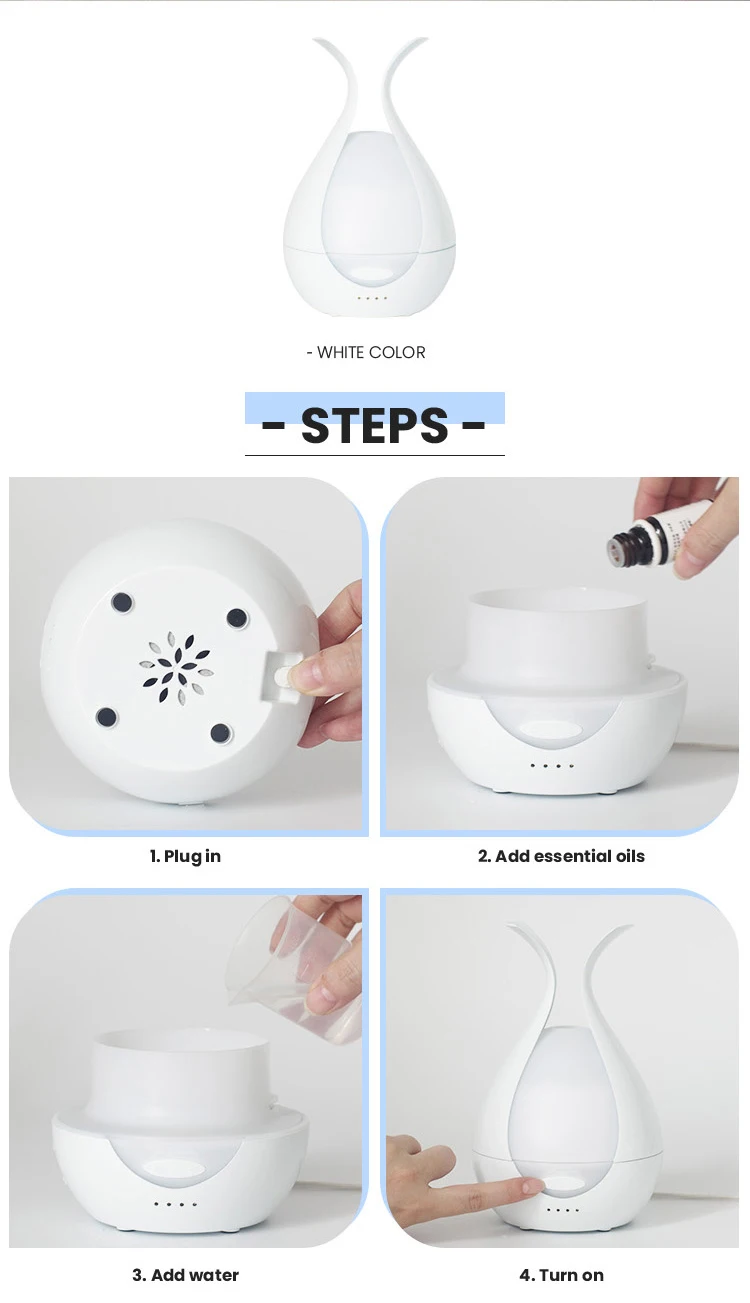 - WHITE COLOR

- STEPS -

1. Plug in

2. Add essential oils

3. Add water

4. Turn on