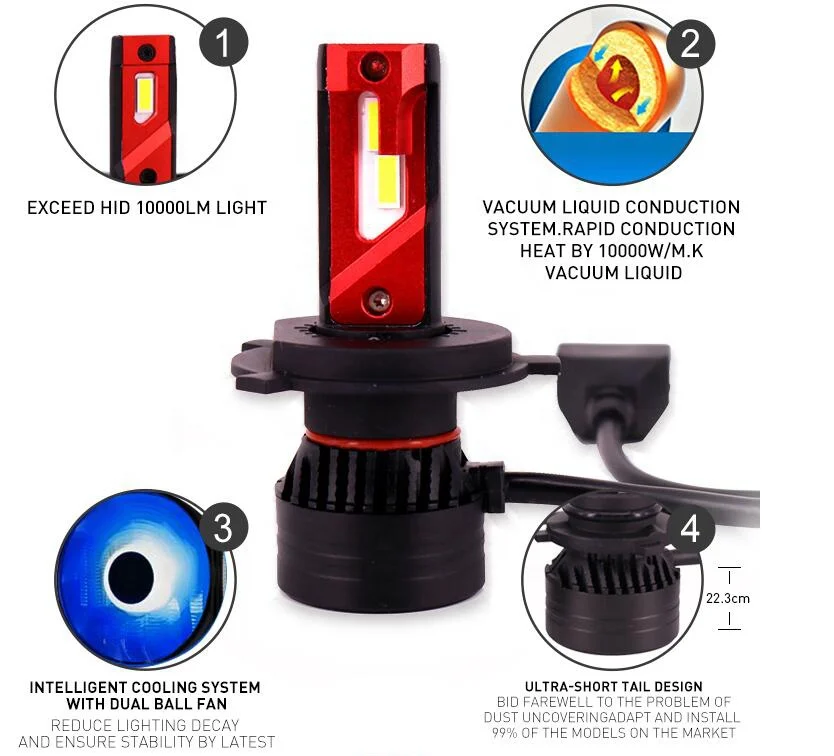 1

EXCEED HID 10000LM LIGHT

2

VACUUM LIQUID CONDUCTION SYSTEM.RAPID CONDUCTION HEAT BY 10000W/M.K VACUUM LIQUID

3

INTELLIGENT COOLING SYSTEM WITH DUAL BALL FAN

REDUCE LIGHTING DECAY AND ENSURE STABILITY BY LATEST

4

22.3cm

ULTRA-SHORT TAIL DESIGN

BID FAREWELL TO THE PROBLEM OF DUST UNCOVERINGADAPT AND INSTALL 99% OF THE MODELS ON THE MARKET